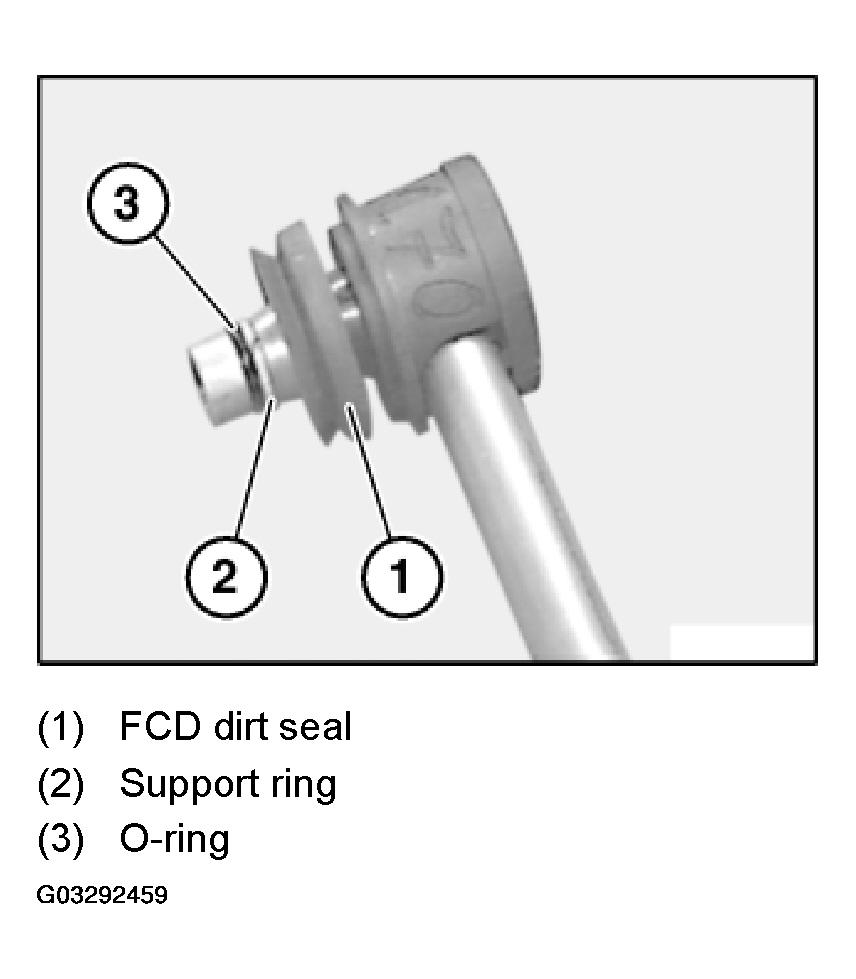 3

2

1

(1) FCD dirt seal
(2) Support ring
(3) O-ring

G03292459