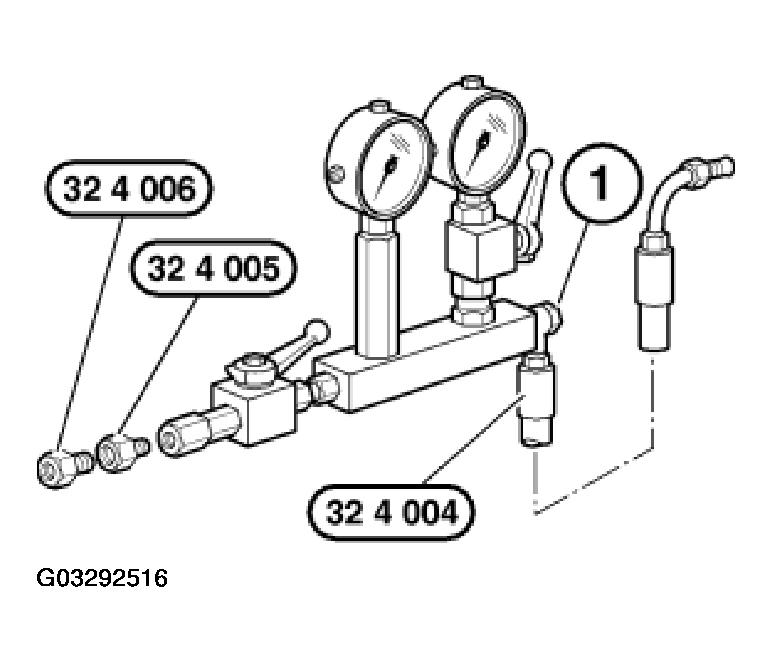 32 4 006

32 4 005

1

32 4 004

G03292516