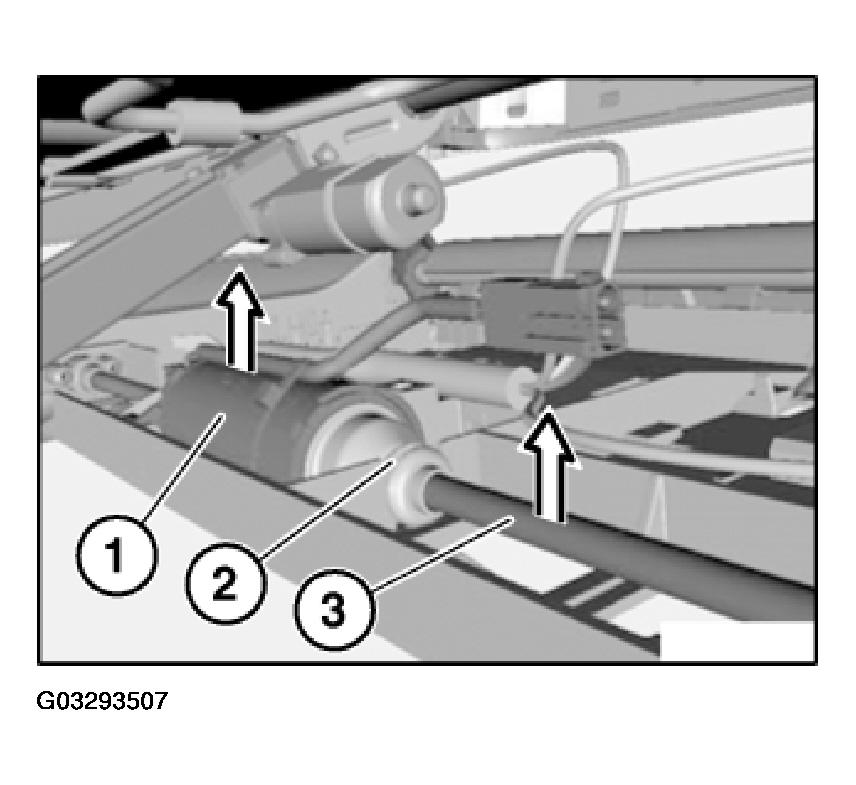 1
2
3
G03293507