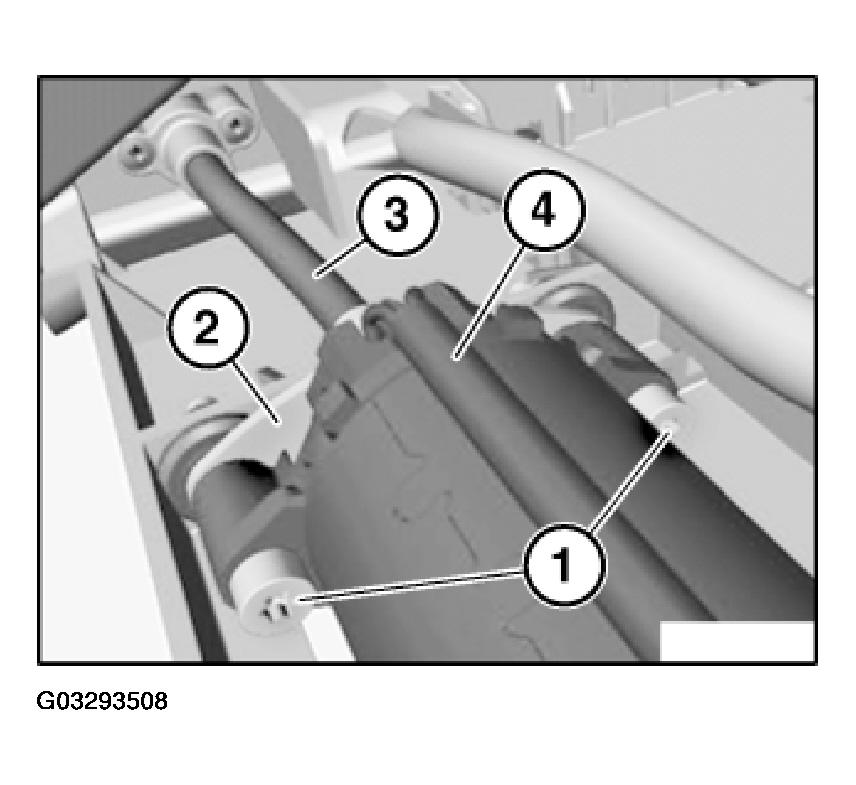 3
4
2
1
G03293508