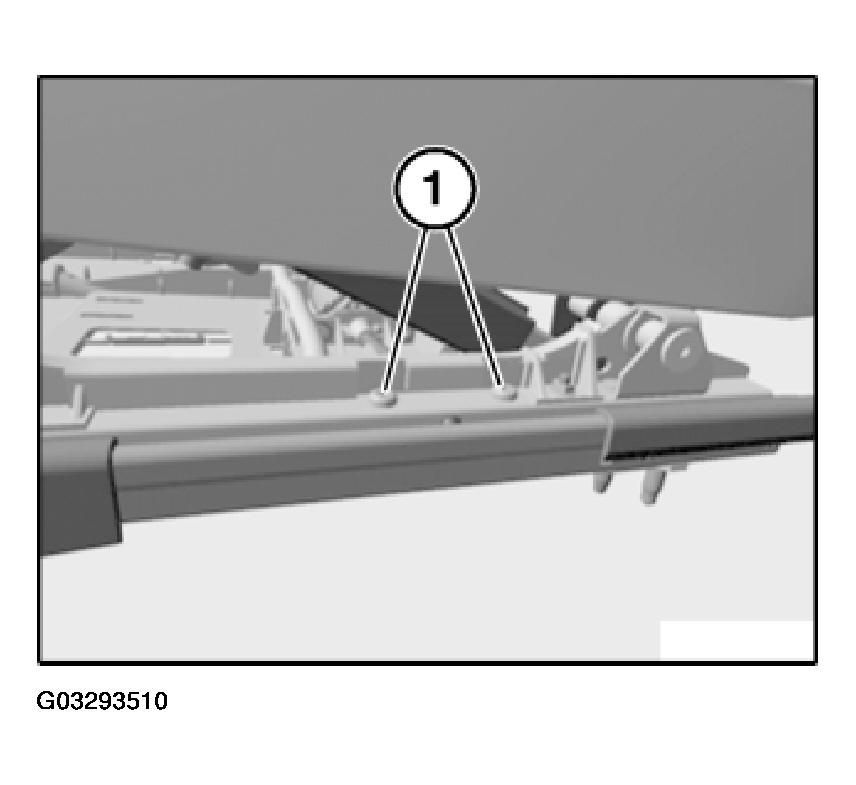 1

G03293510