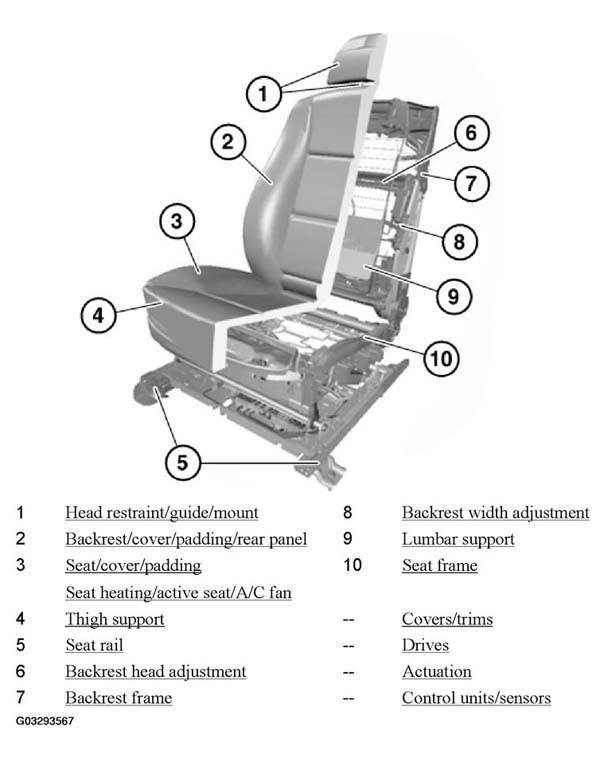 1

2

3

4

5

6

7

8

9

10

| 1 | Head restraint/guide/mount | 8 | Backrest width adjustment |
|---|---|---|---|
| 2 | Backrest/cover/padding/rear panel | 9 | Lumbar support |
| 3 | Seat/cover/padding | 10 | Seat frame |
| | Seat heating/active seat/A/C fan | | |
| 4 | Thigh support | -- | Covers/trims |
| 5 | Seat rail | -- | Drives |
| 6 | Backrest head adjustment | -- | Actuation |
| 7 | Backrest frame | -- | Control units/sensors |

G03293567