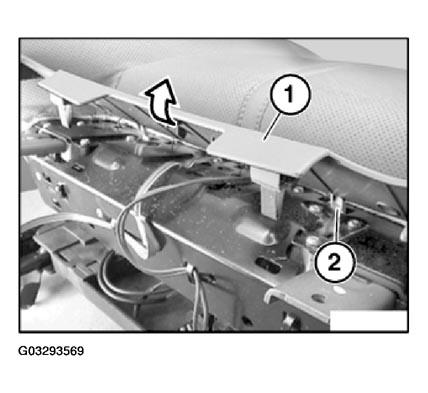 1
2
G03293569