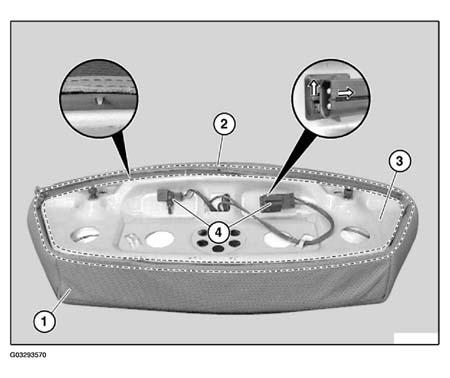 2
3
4
1
G03293570