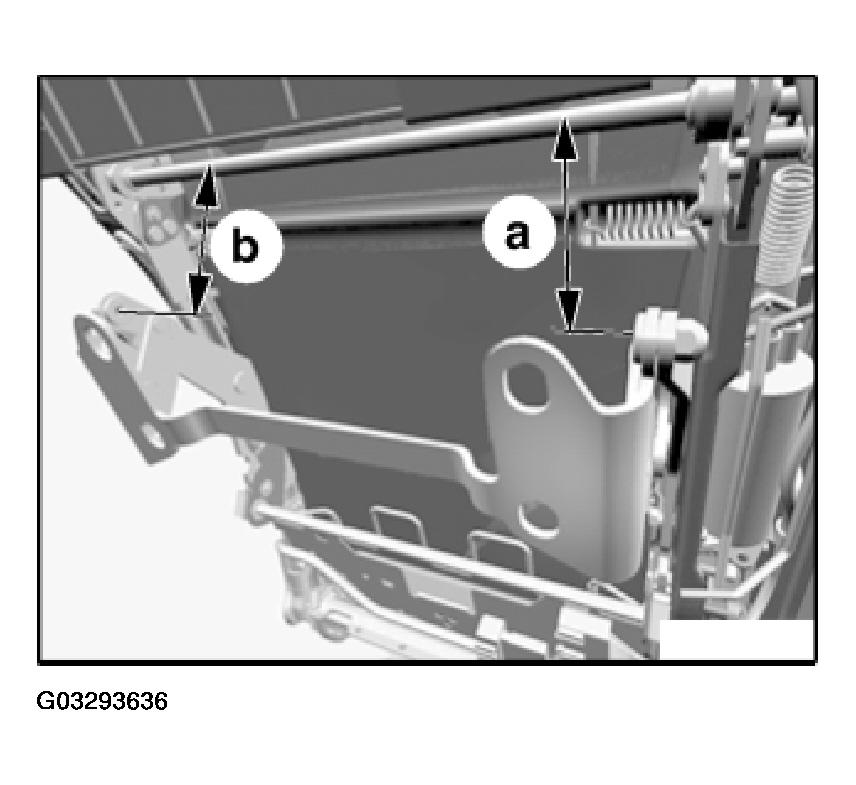 b
a
G03293636