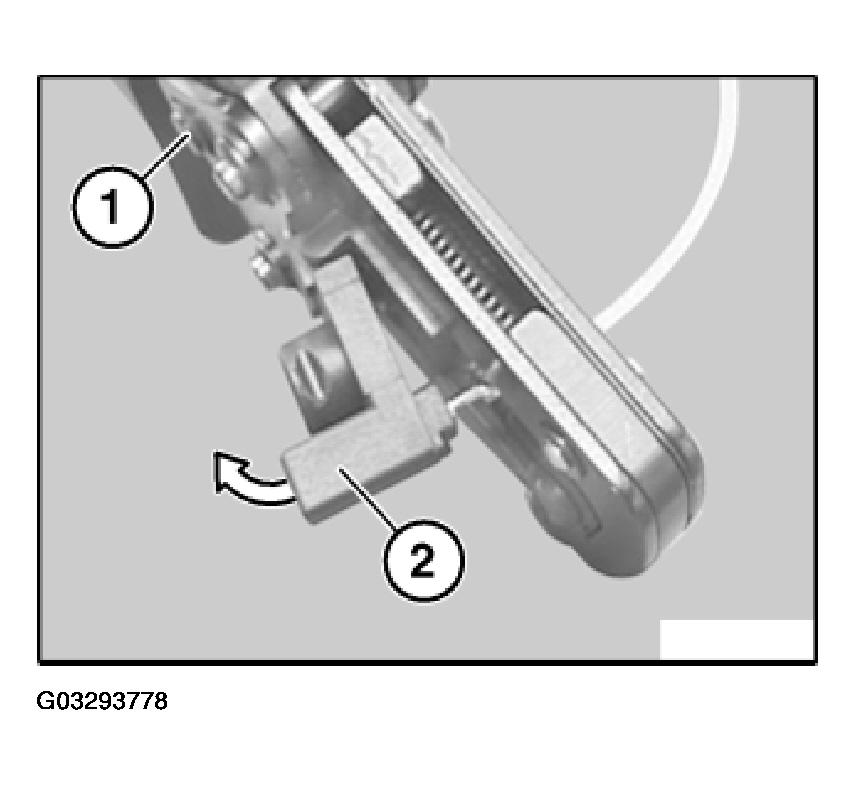 1

2

G03293778