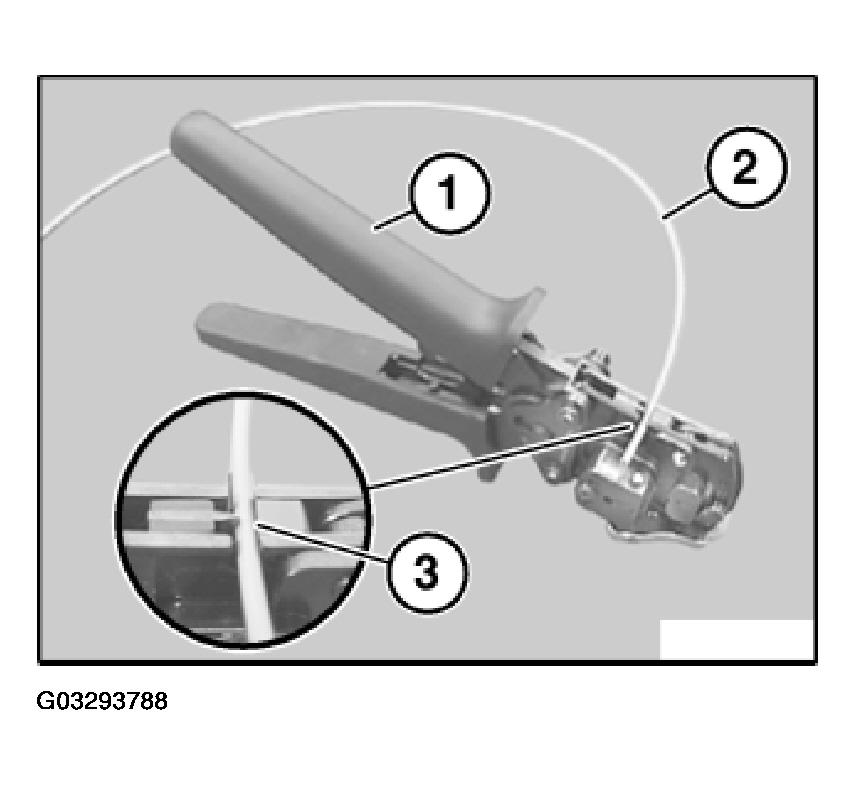 1
2
3
G03293788