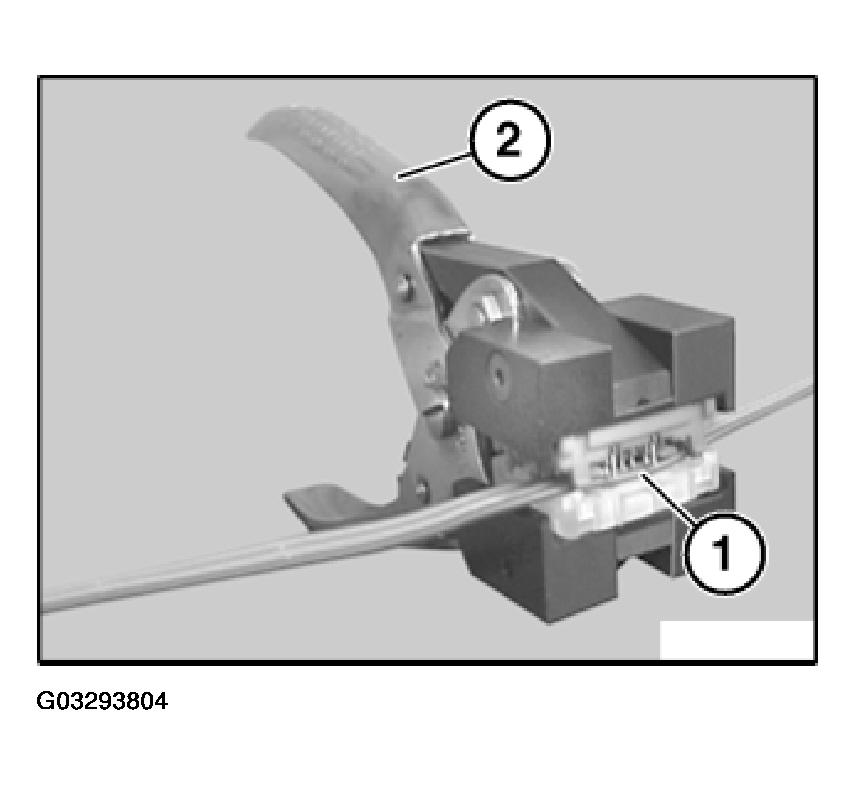 2

1

G03293804