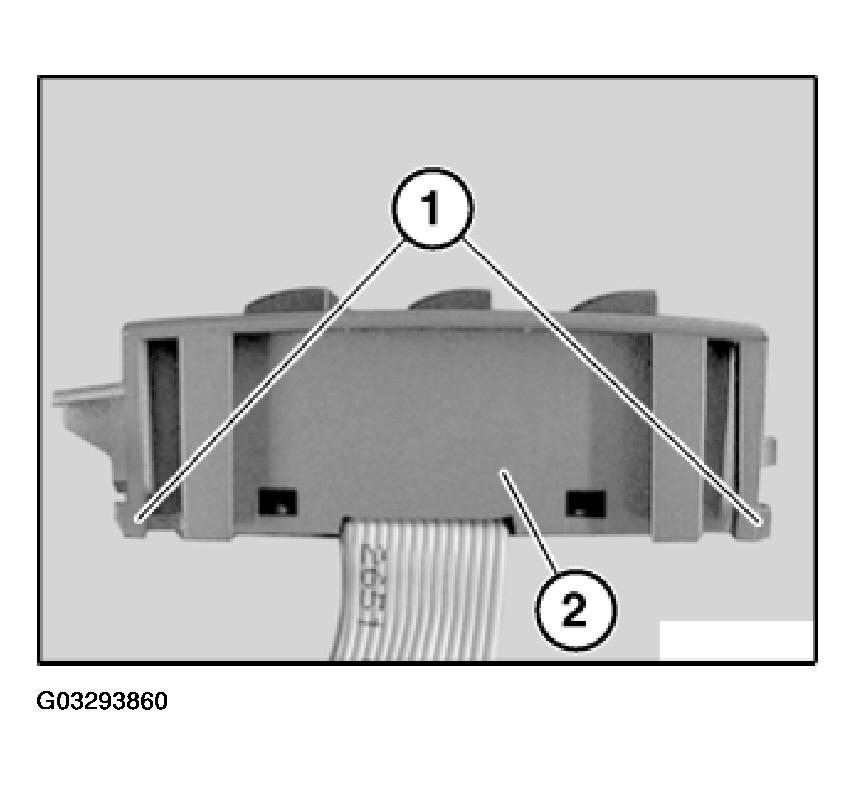 1

2651

2

G03293860