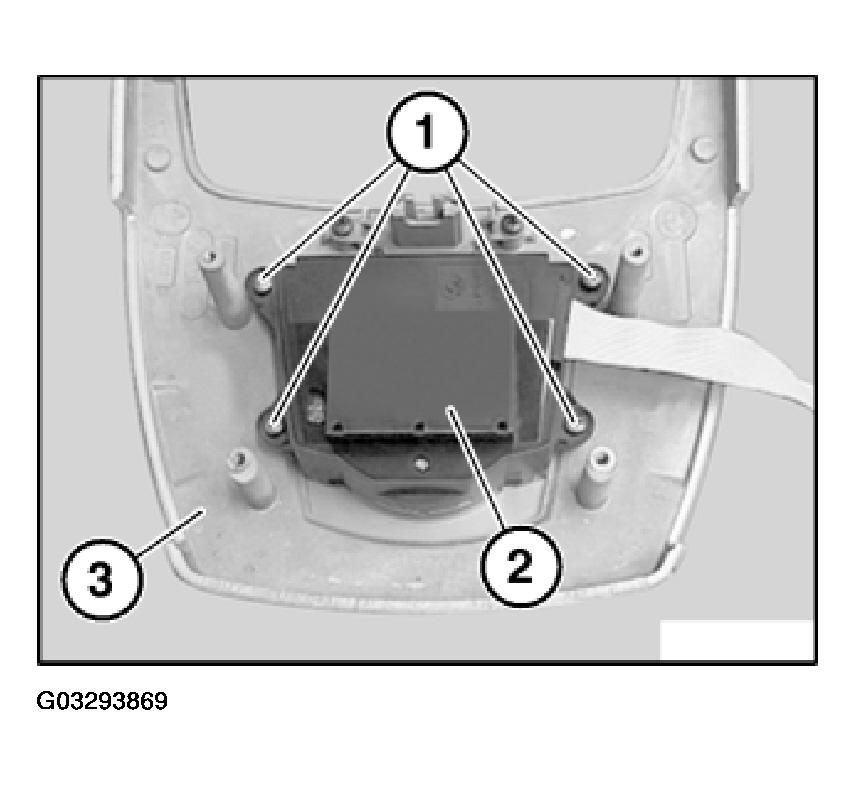 1
2
3
G03293869