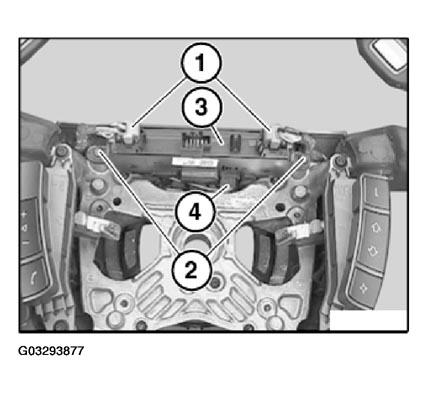 1
3
4
2
G03293877