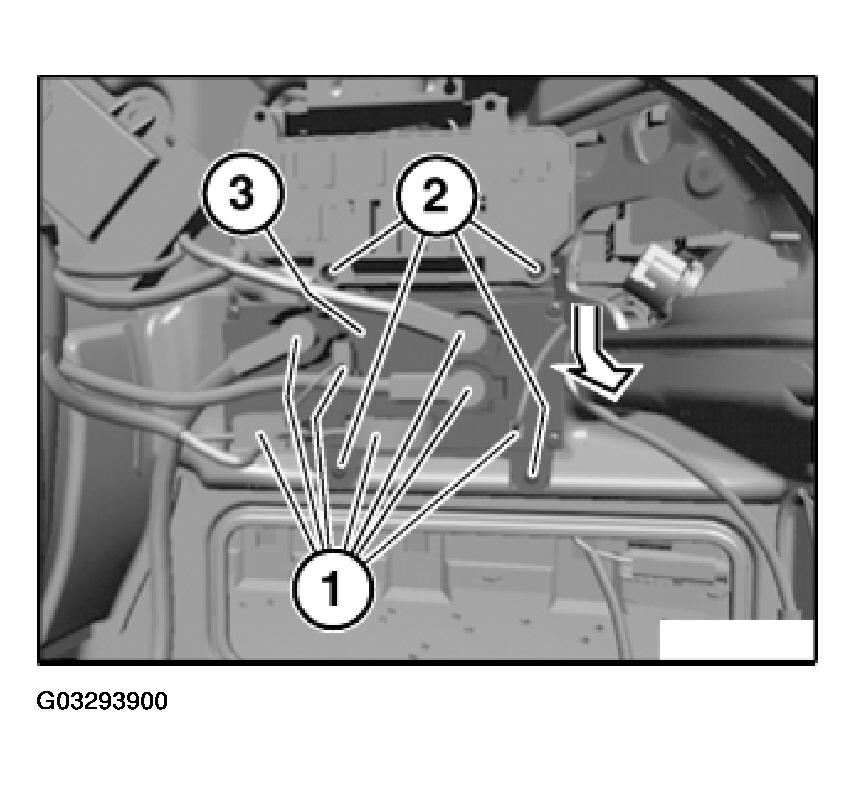 3
2
1
G03293900