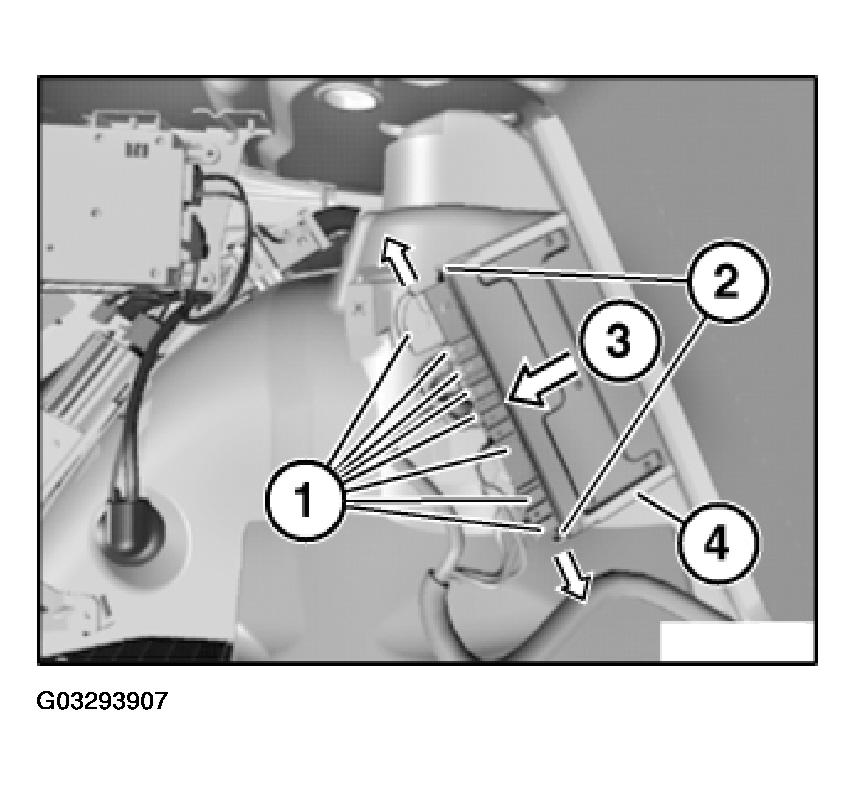 2
3
1
4
G03293907