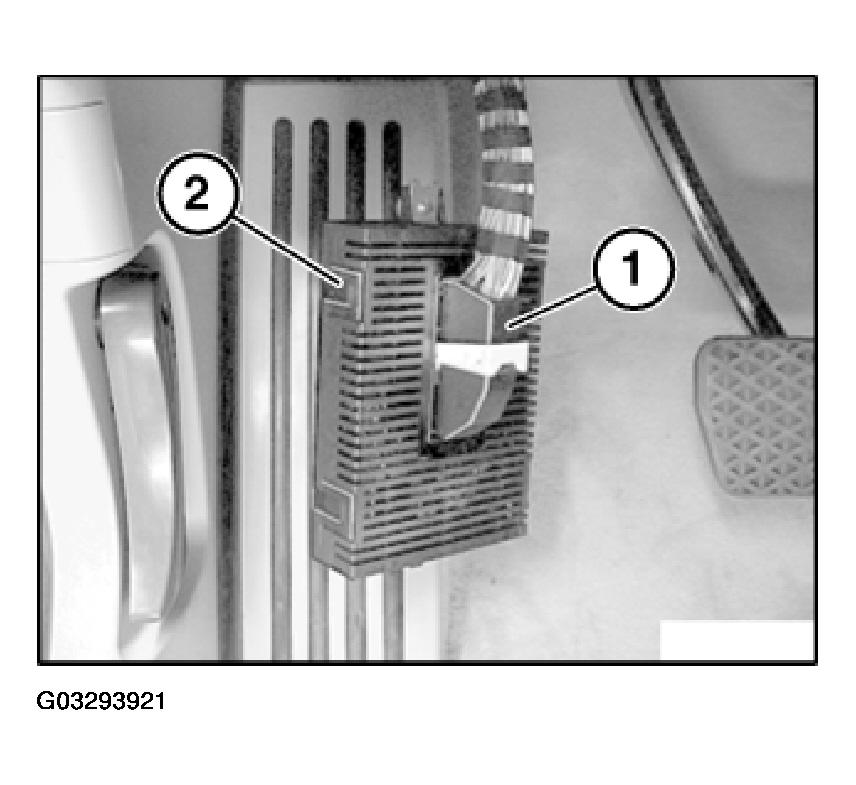 2

1

G03293921