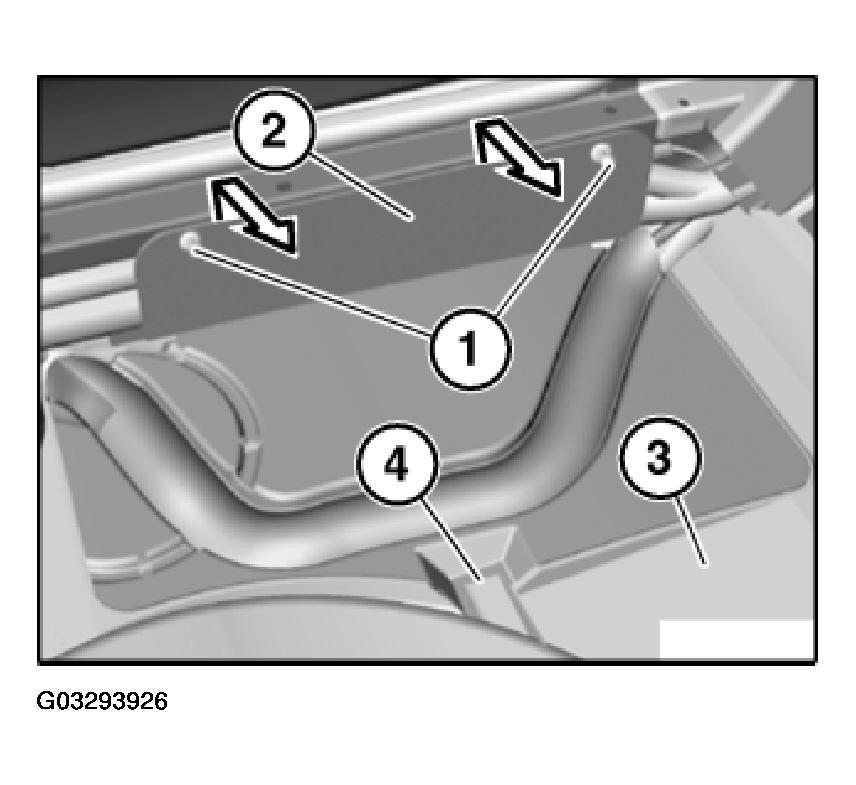 2
1
4
3
G03293926