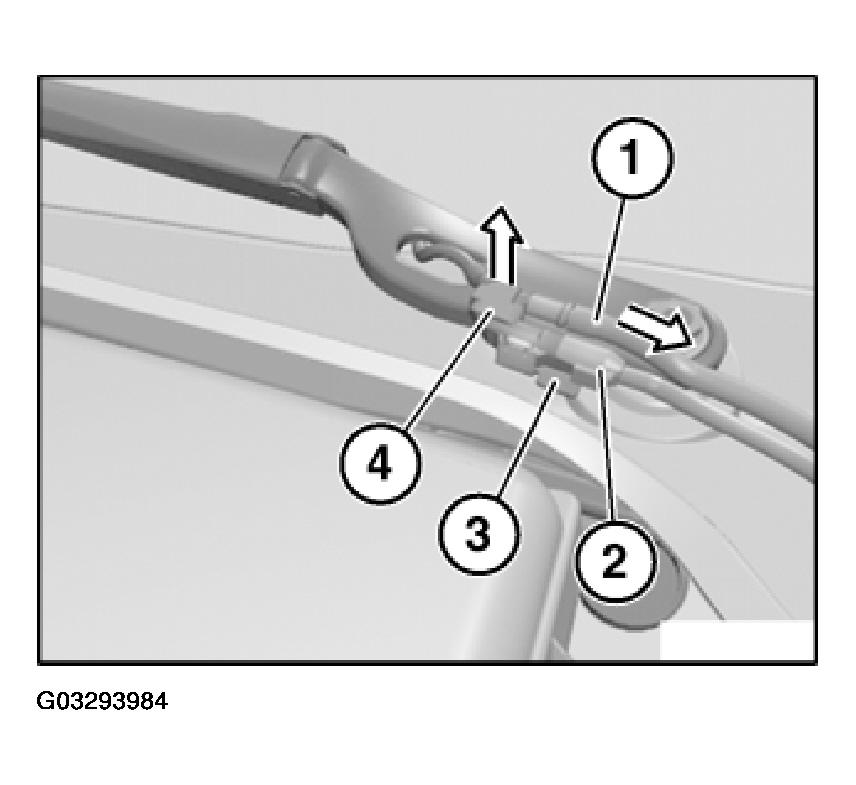 1
4
3
2
G03293984