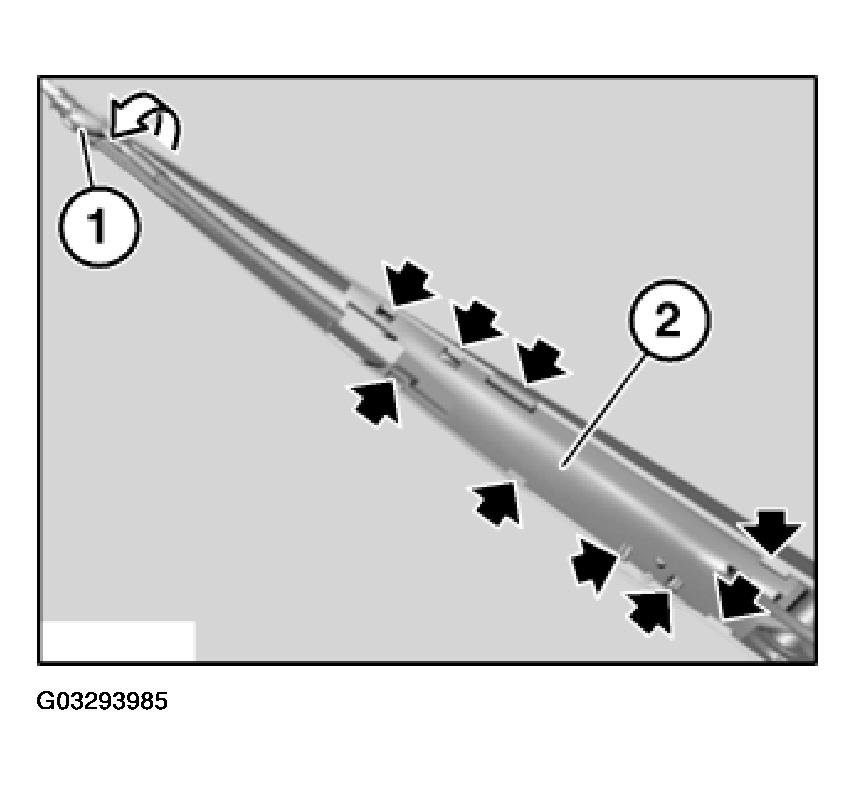 1

2

G03293985