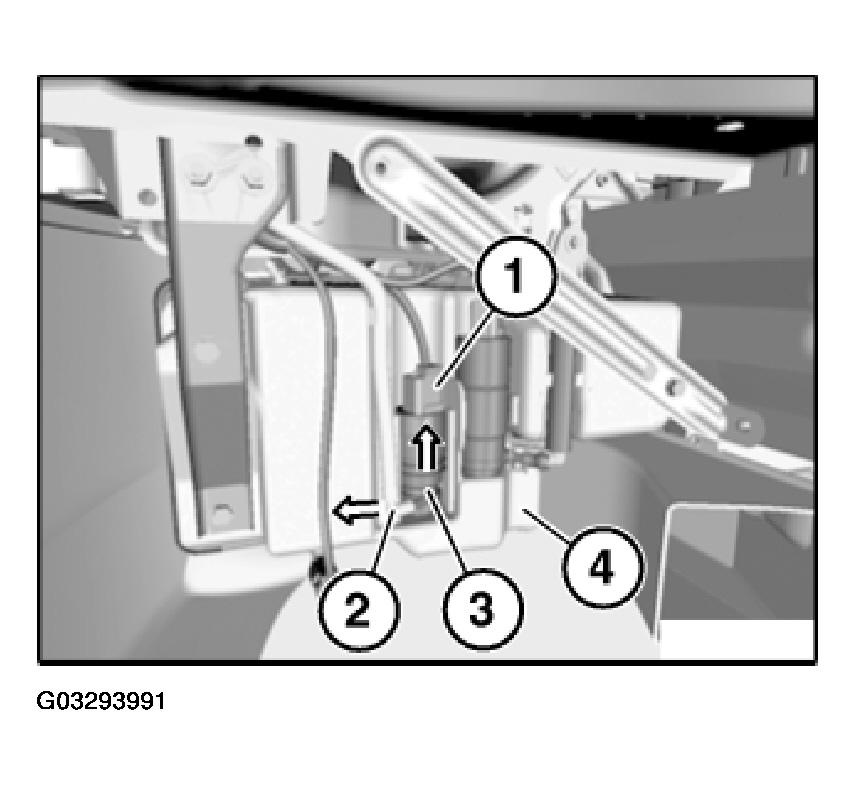 1
2
3
4
G03293991