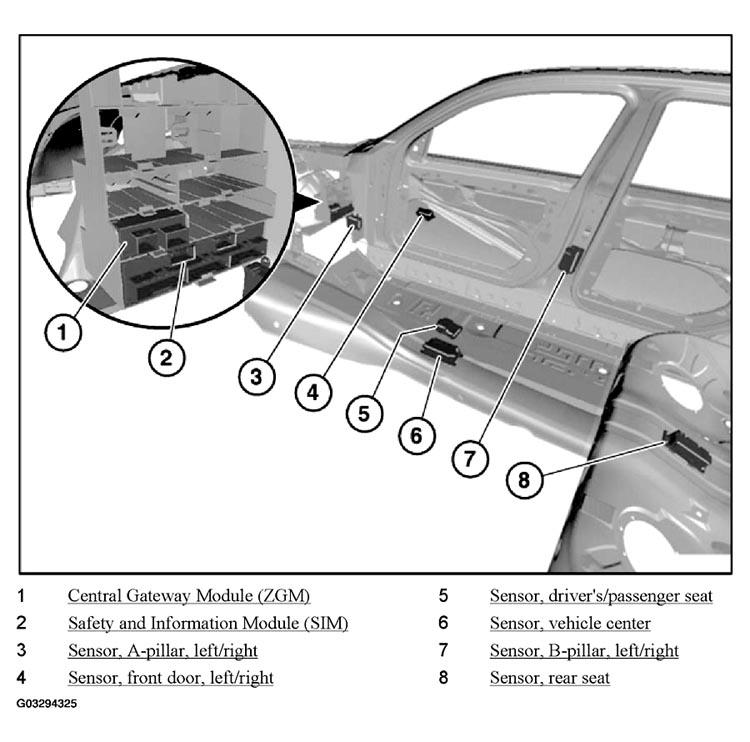 1
2
3
4
5
6
7
8

1 Central Gateway Module (ZGM)
2 Safety and Information Module (SIM)
3 Sensor, A-pillar, left/right
4 Sensor, front door, left/right

5 Sensor, driver's/passenger seat
6 Sensor, vehicle center
7 Sensor, B-pillar, left/right
8 Sensor, rear seat

G03294325