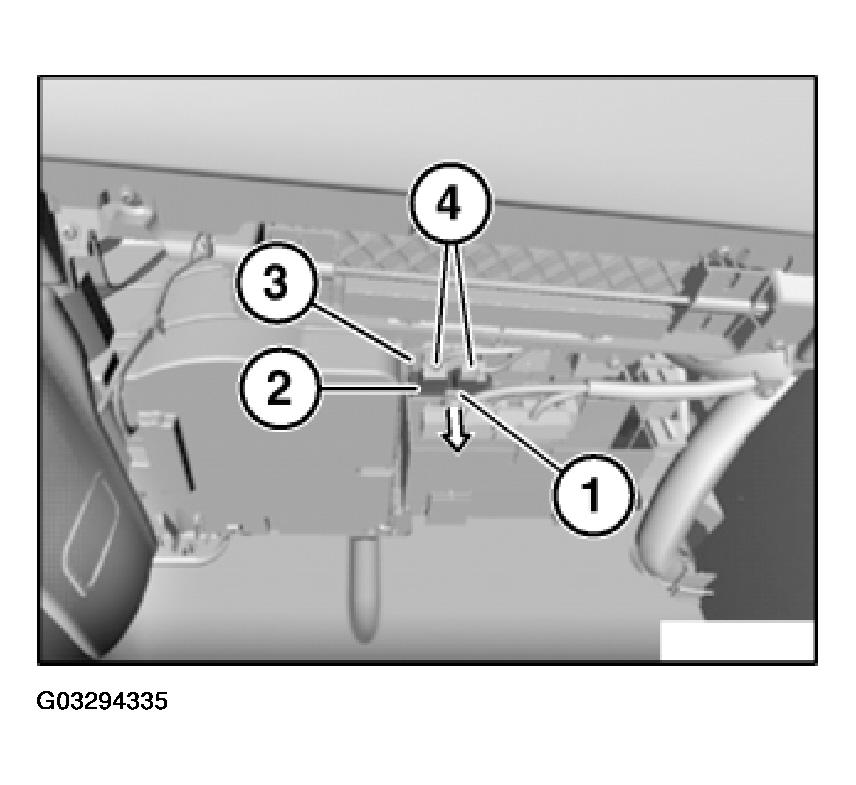 4
3
2
1

G03294335