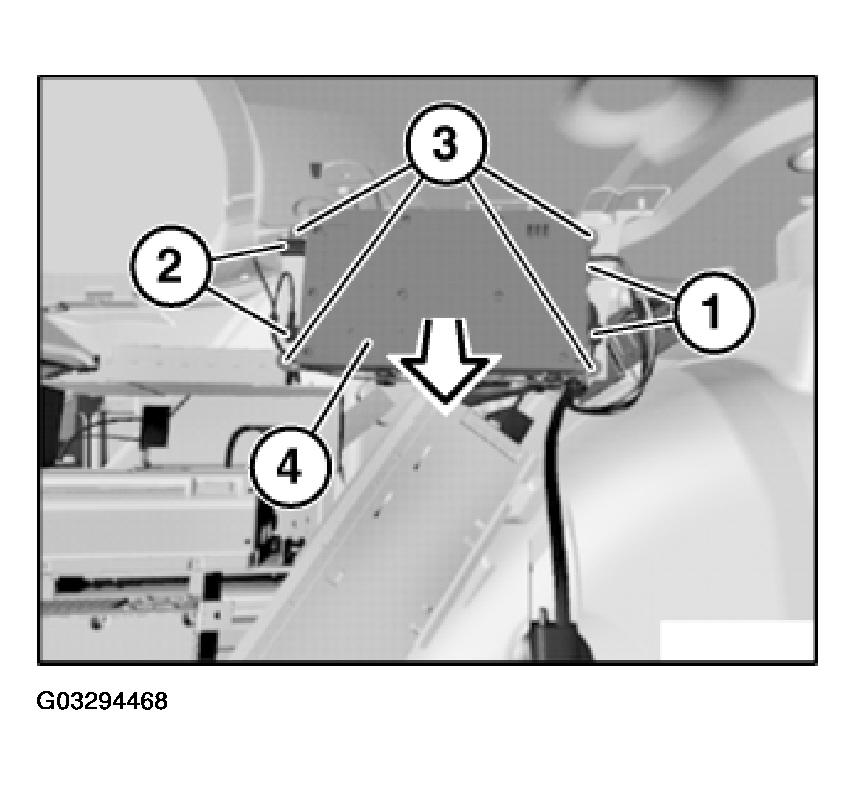 3
2
1
4
G03294468