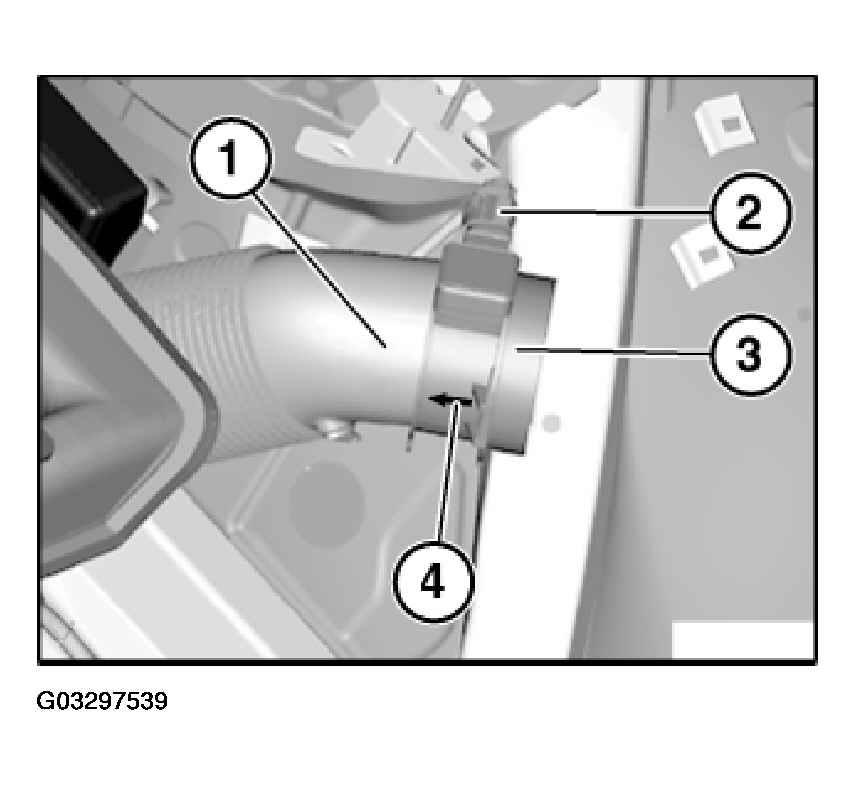 1
2
3
4

G03297539