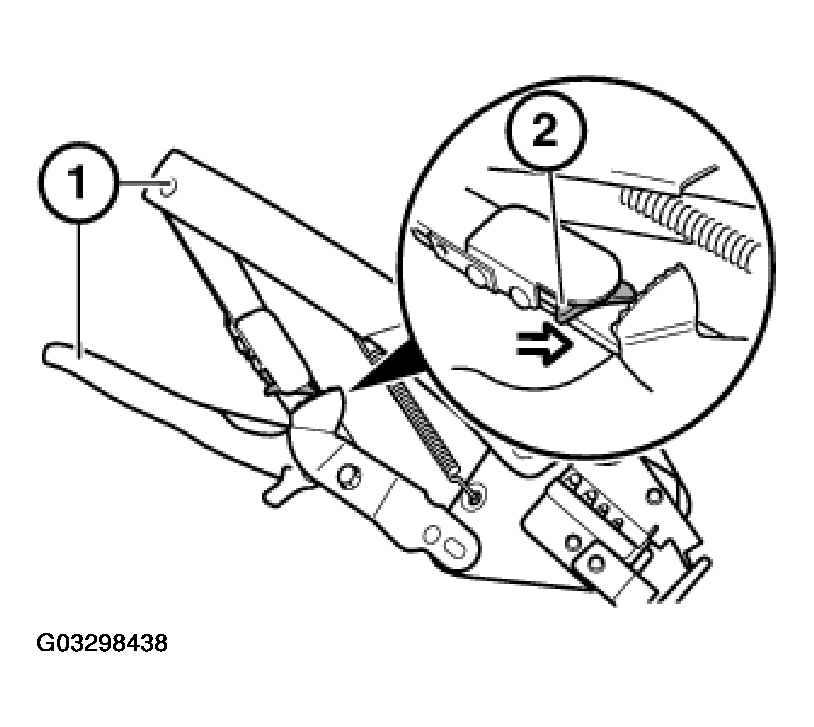 1
2
G03298438