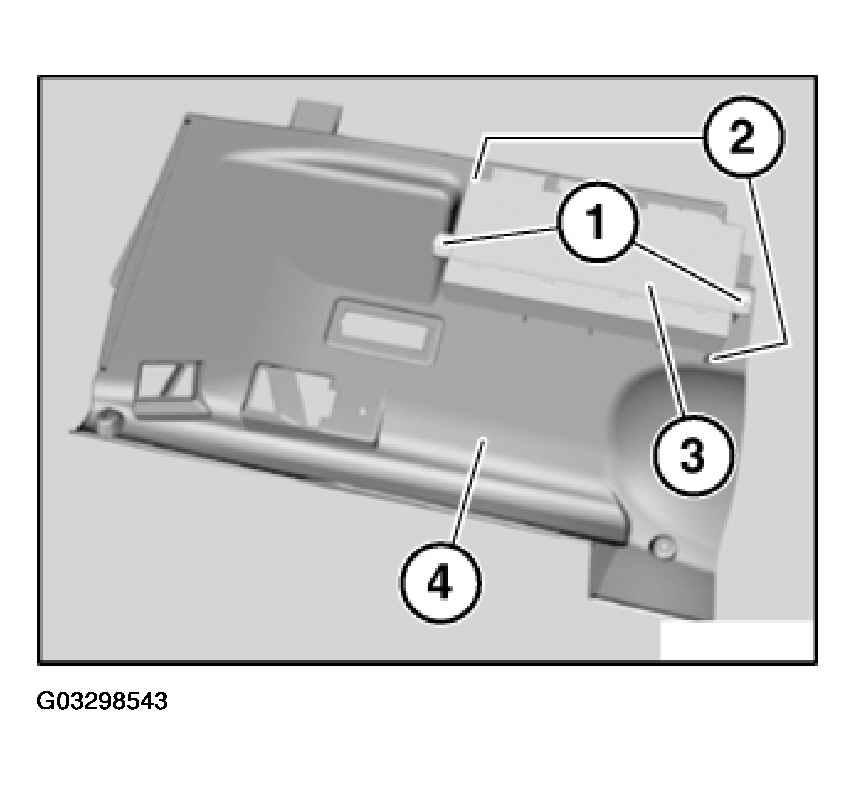 2
1
3
4
G03298543