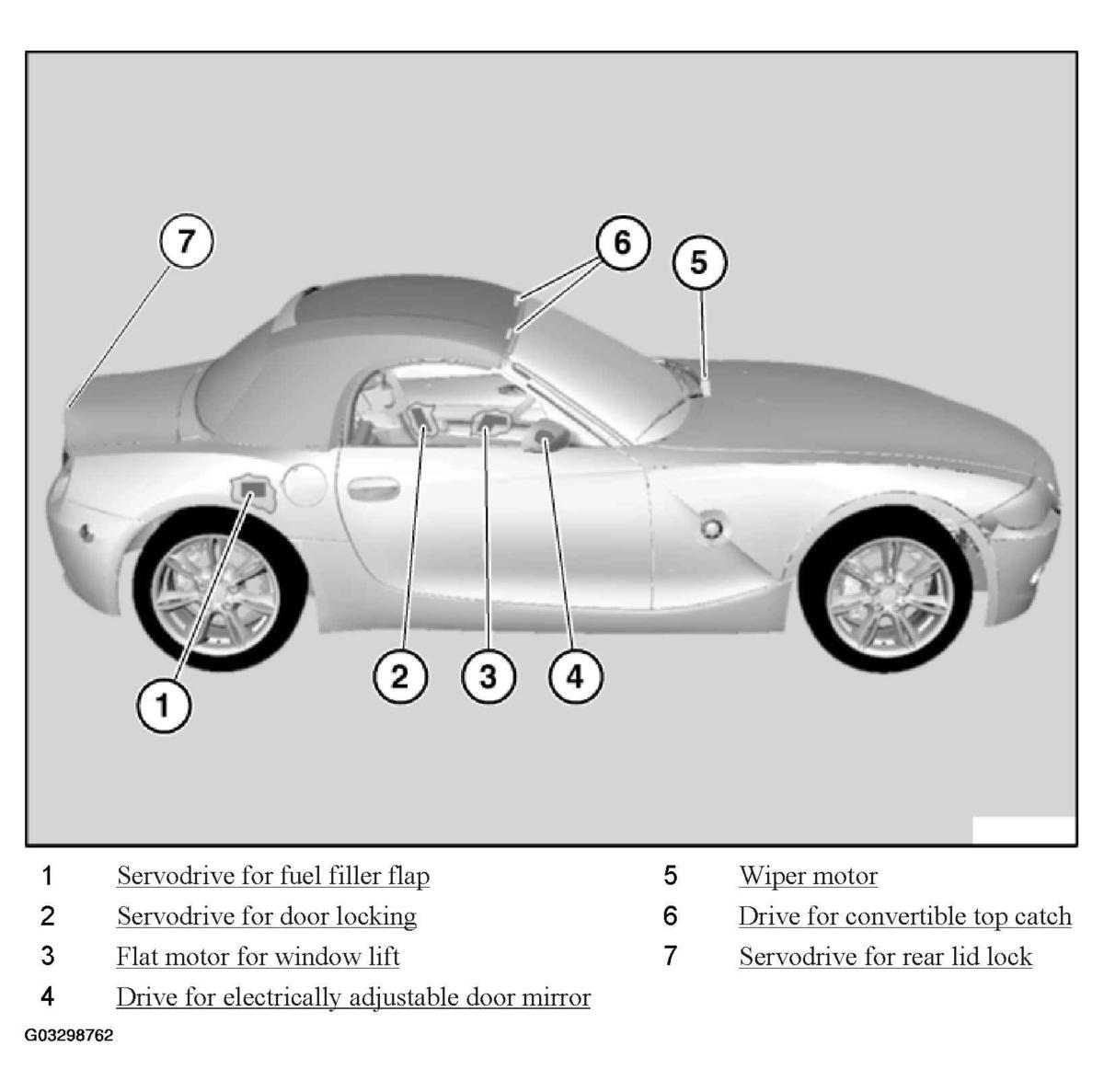 7

6

5

2

3

4

1

1 Servodrive for fuel filler flap

2 Servodrive for door locking

3 Flat motor for window lift

4 Drive for electrically adjustable door mirror

5 Wiper motor

6 Drive for convertible top catch

7 Servodrive for rear lid lock

G03298762