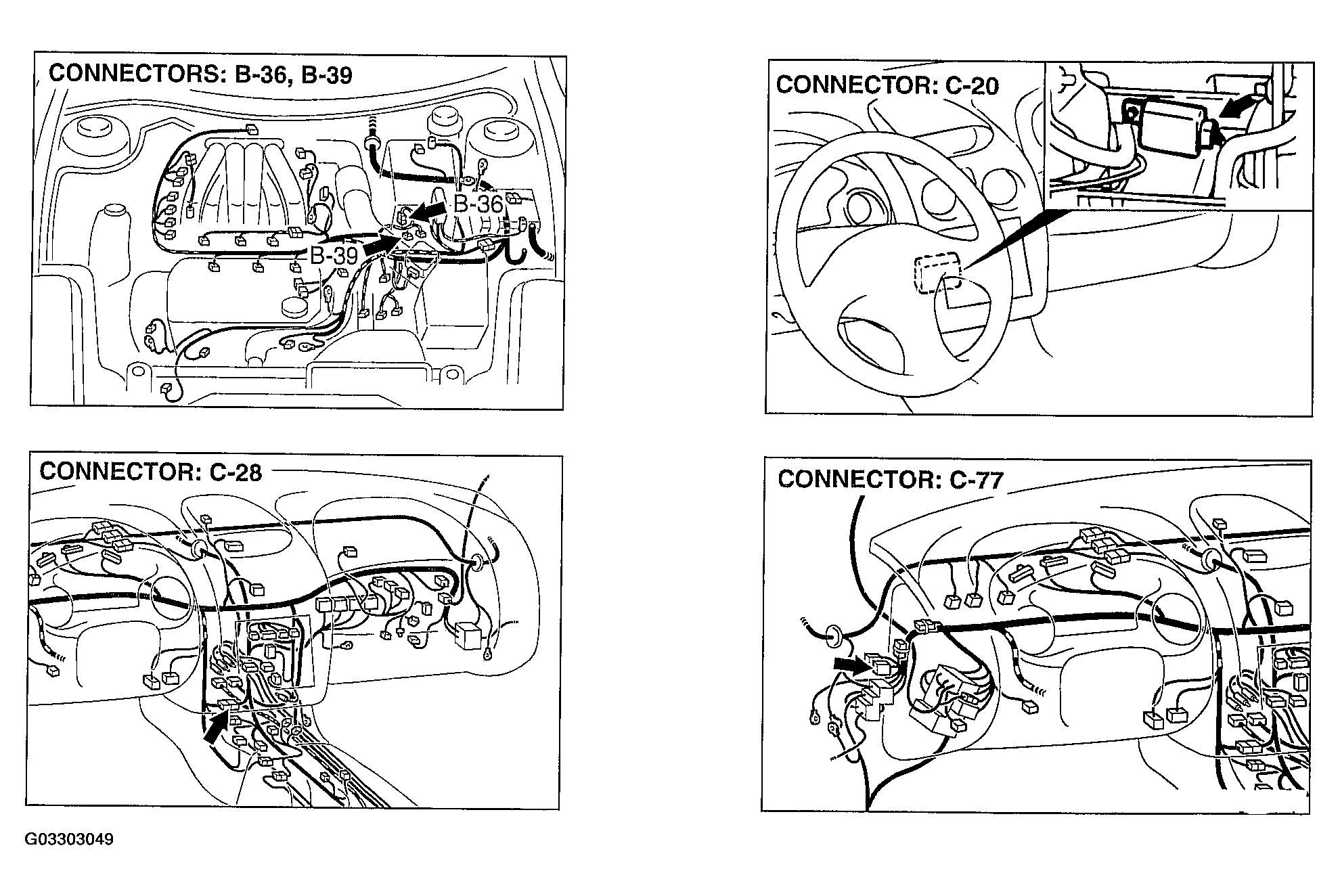 CONNECTORS: B-36, B-39

B-36

B-39

CONNECTOR: C-20

CONNECTOR: C-28

CONNECTOR: C-77

G03303049