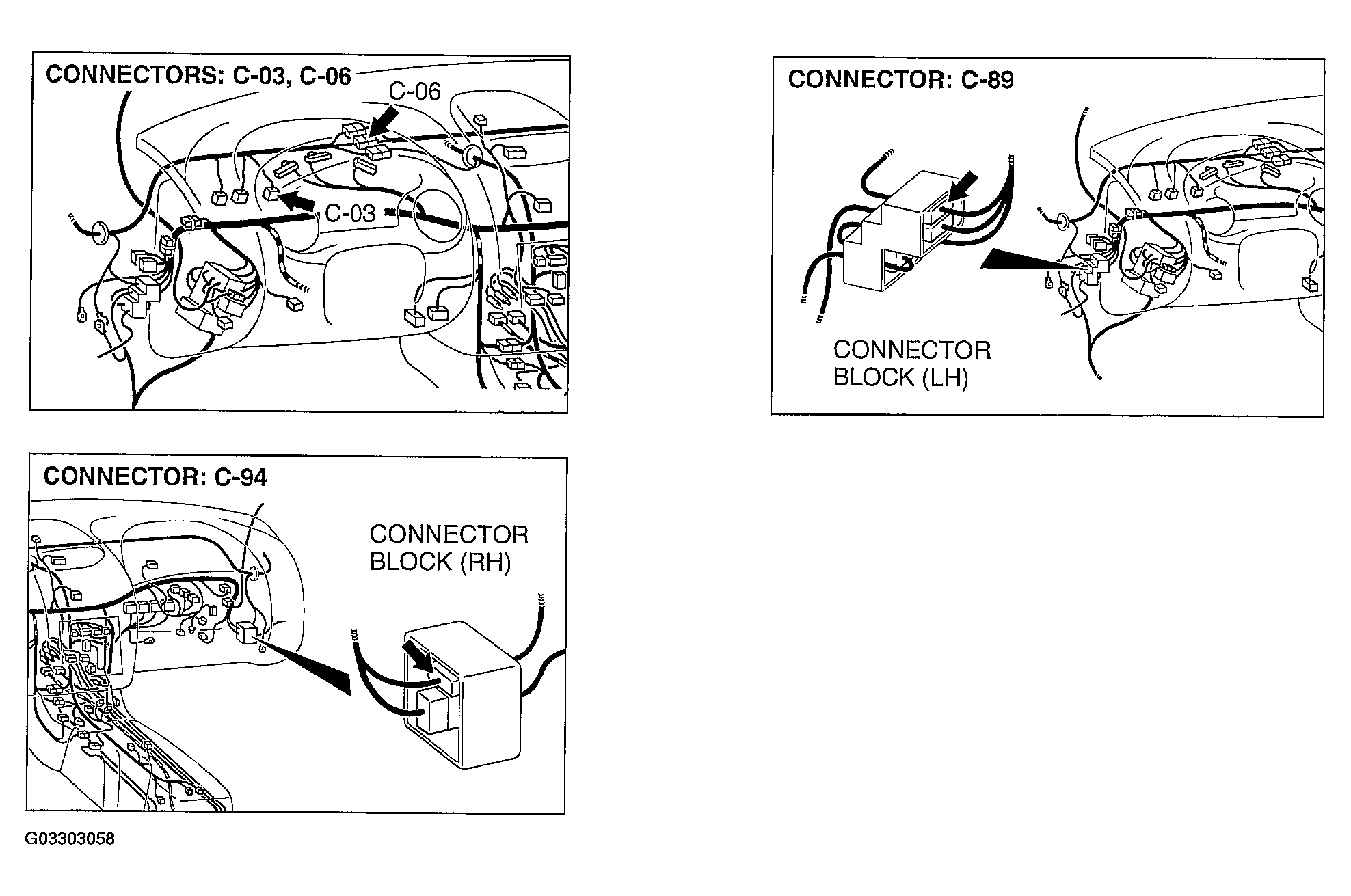 CONNECTORS: C-03, C-06

C-06

C-03

CONNECTOR: C-89

CONNECTOR BLOCK (LH)

CONNECTOR: C-94

CONNECTOR BLOCK (RH)

G03303058