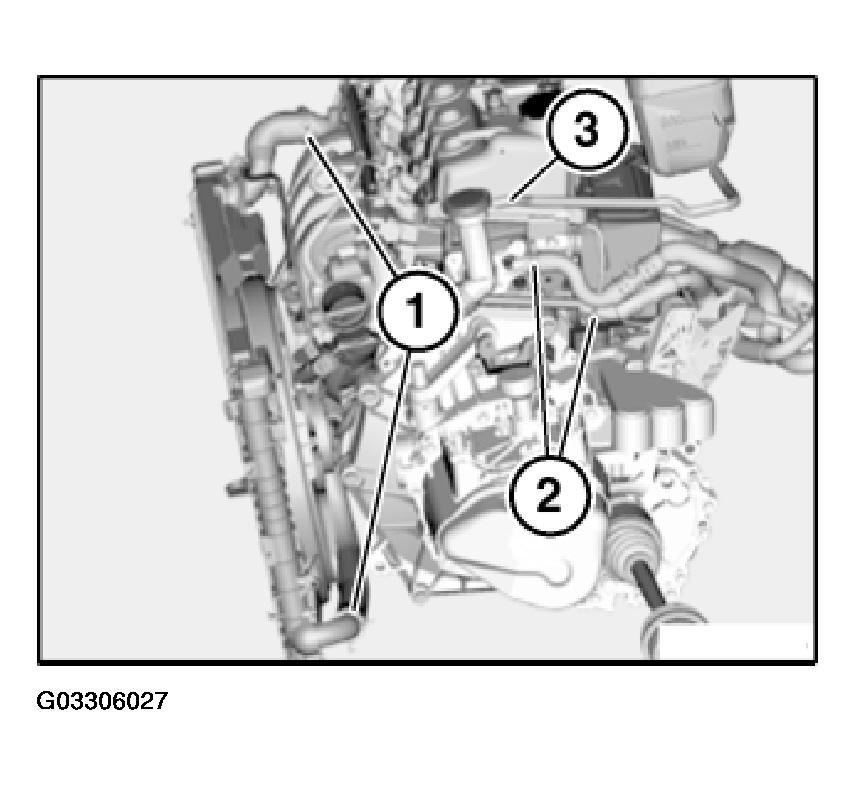 3
1
2
G03306027