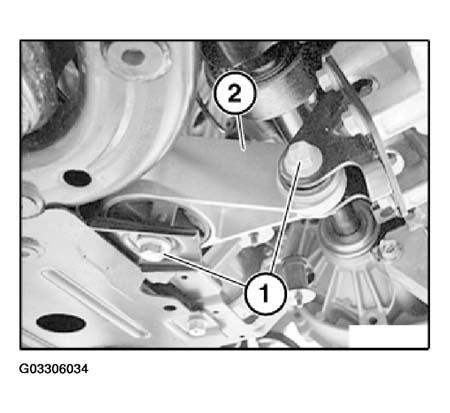 2

1

G03306034