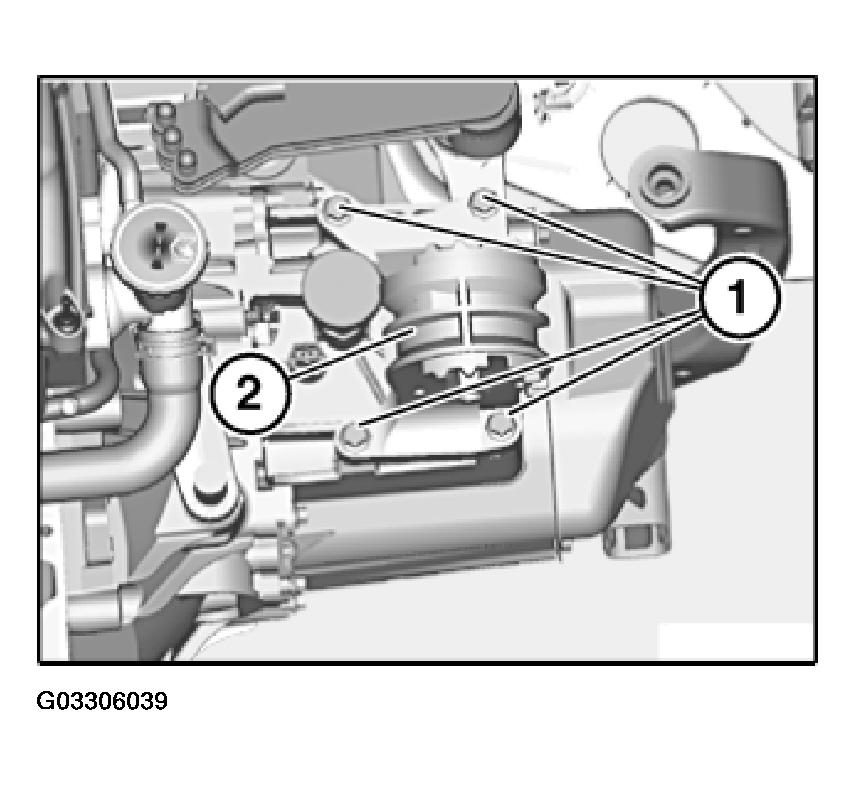 1

2

G03306039