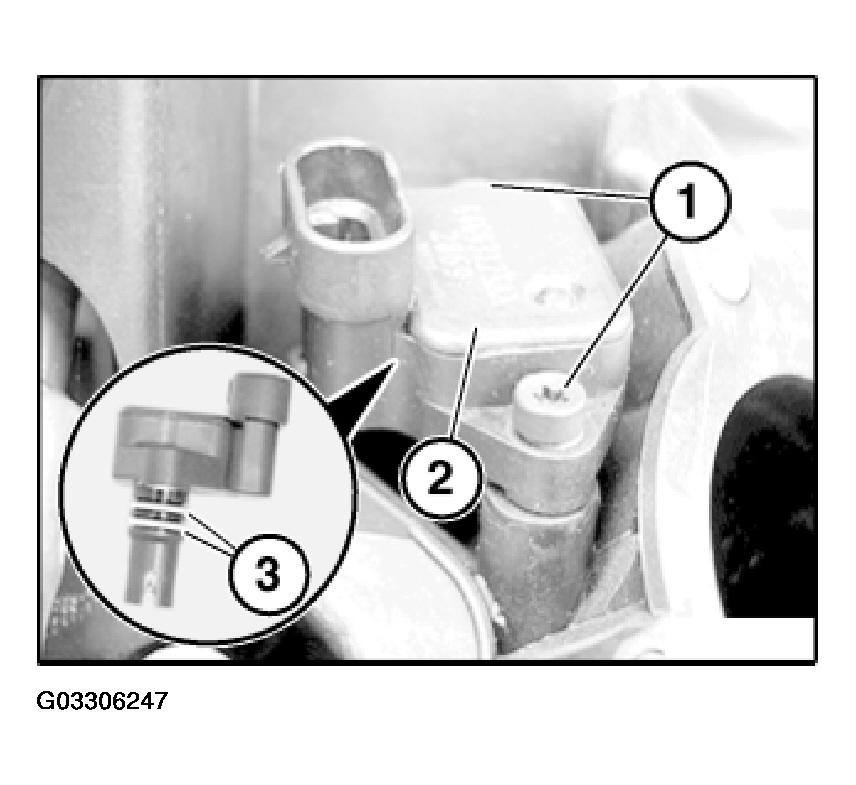 1
2
3
G03306247