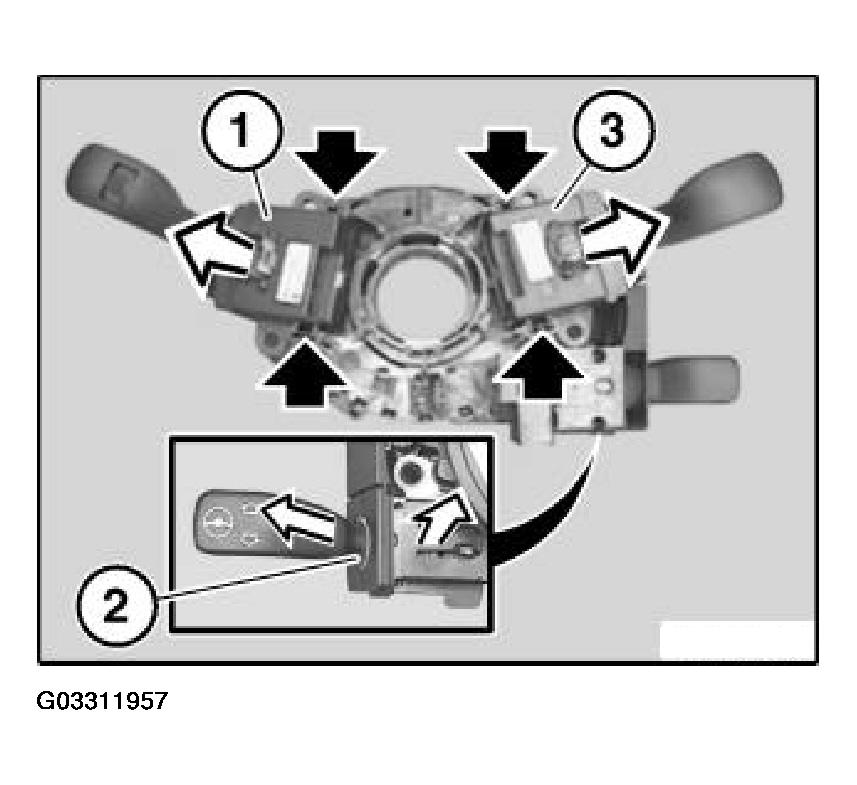 1
3
2
G03311957