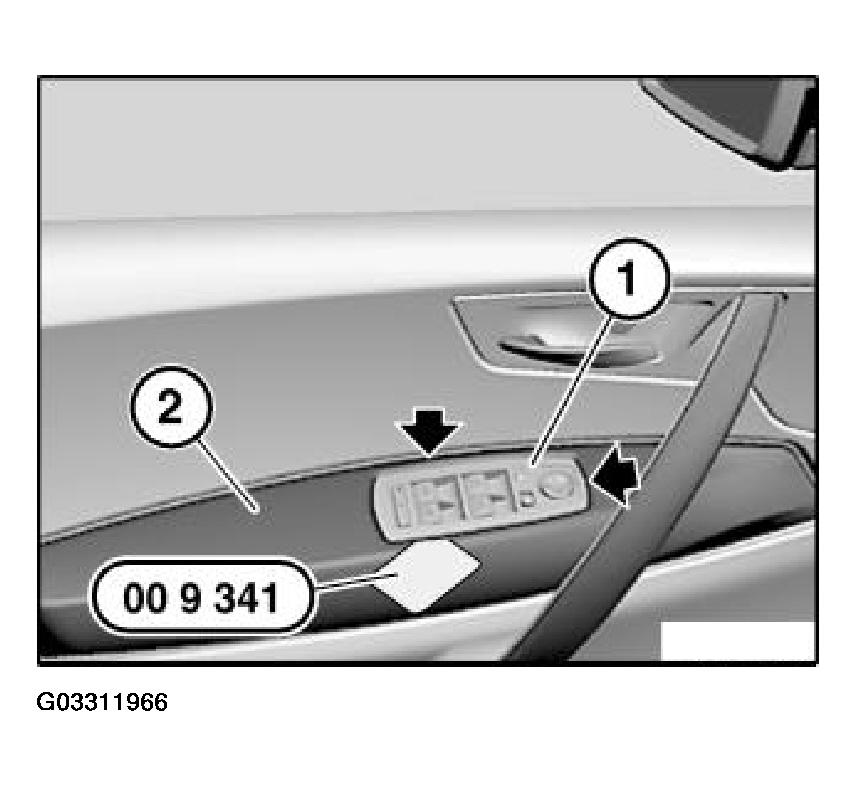 1
2
00 9 341

G03311966