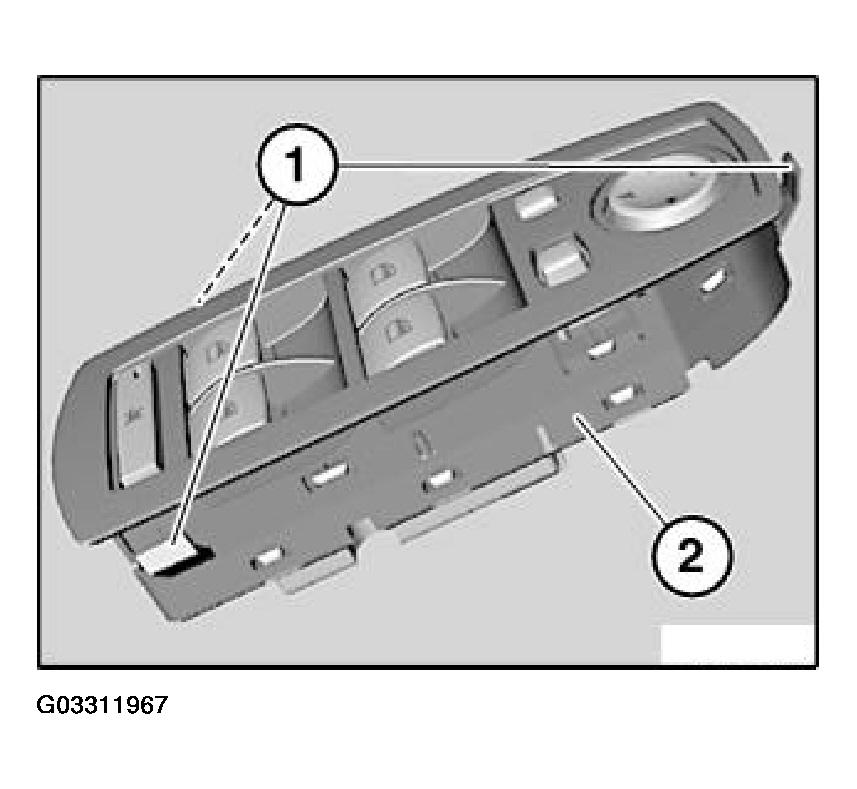 1

2

G03311967