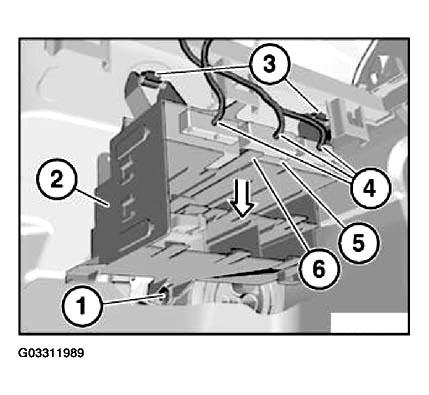 3
2
4
5
6
1
G03311989