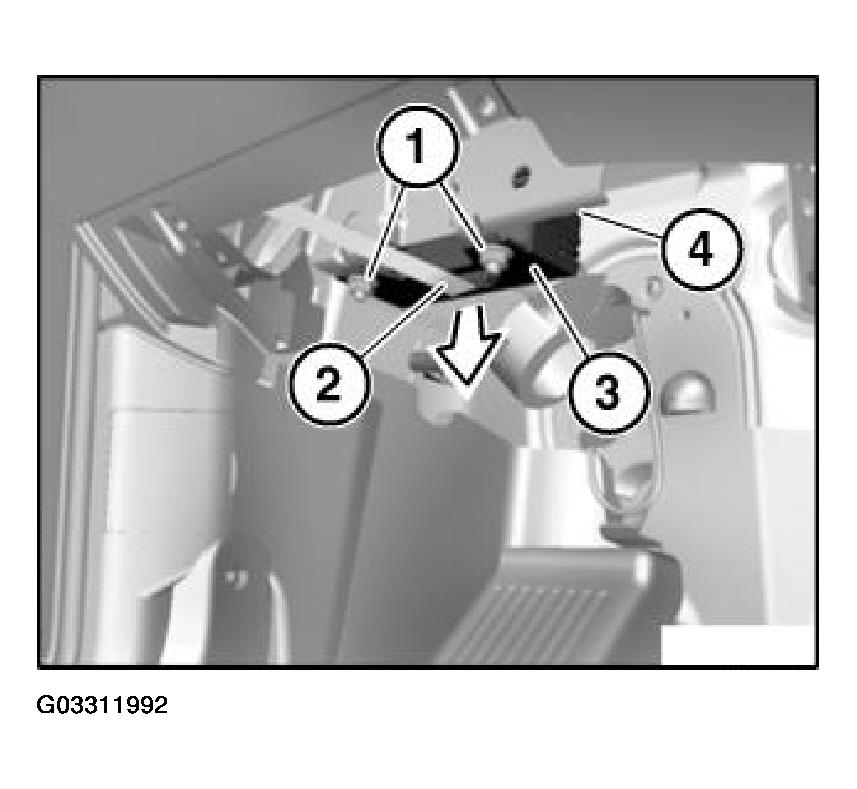 1
4
2
3
G03311992