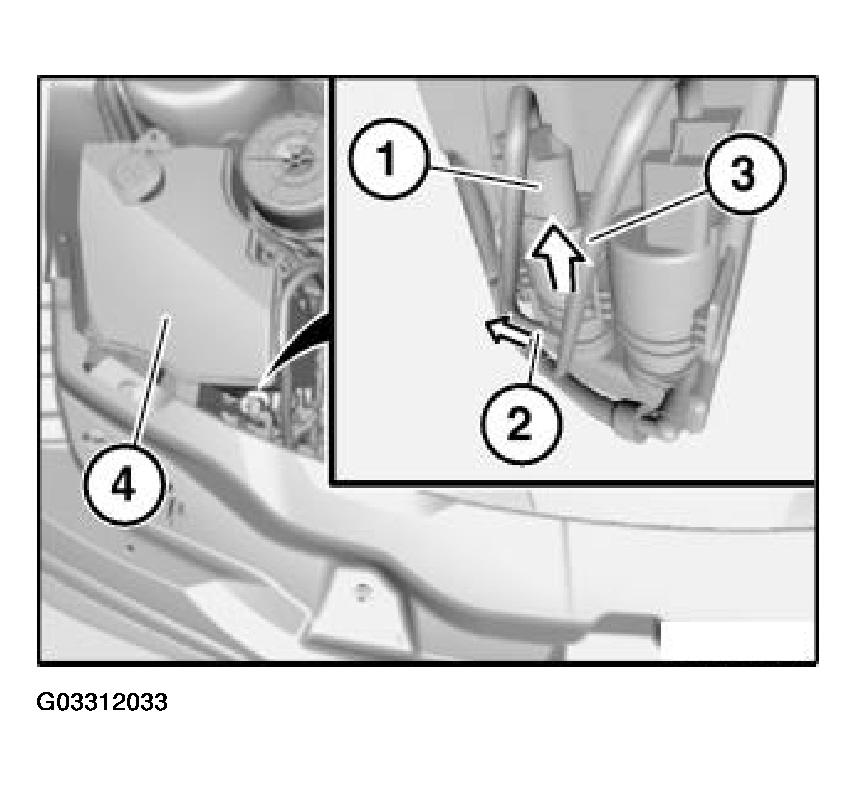 1
3
2
4
G03312033