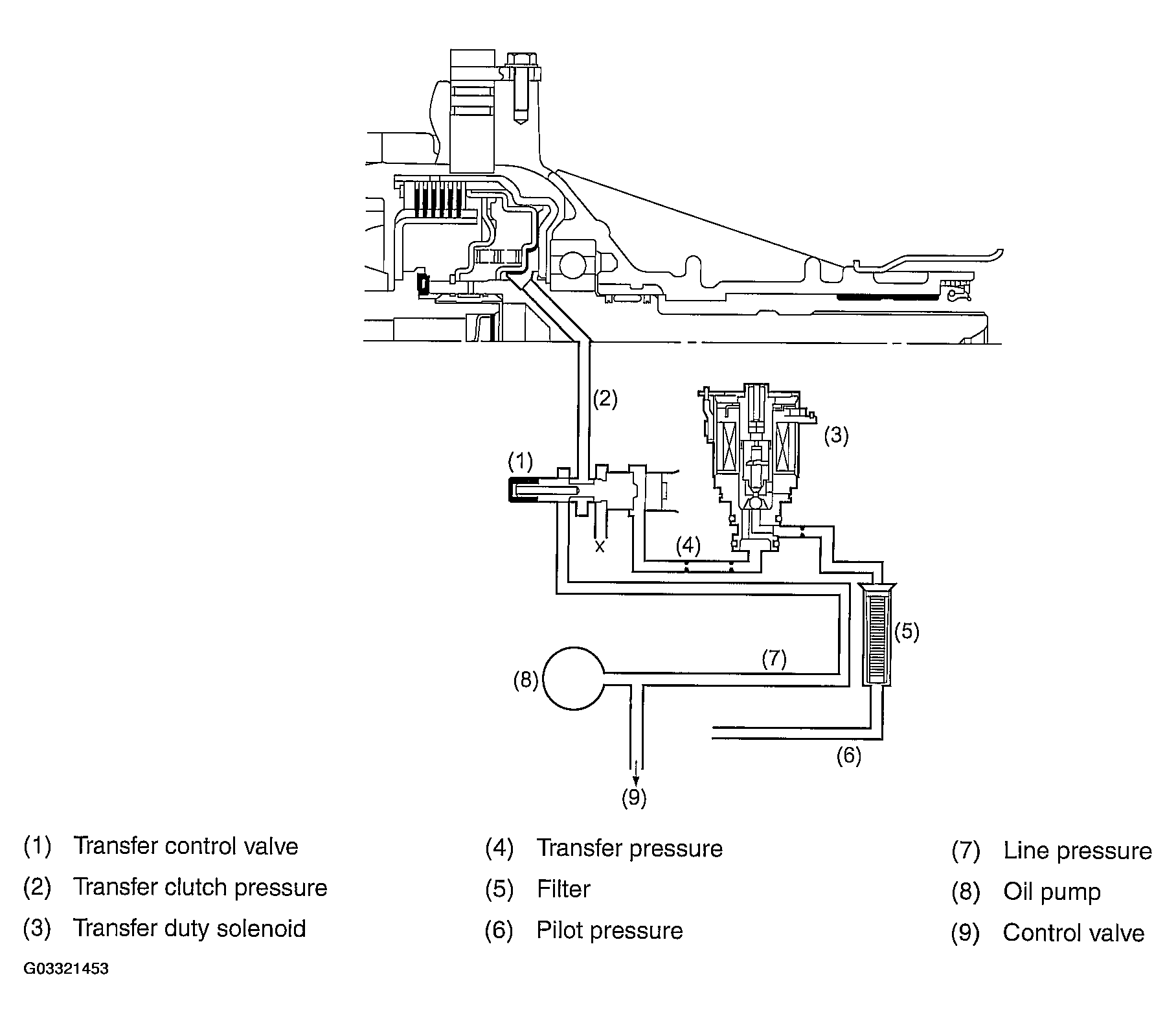 (2)

(3)

(1)

X

(4)

(5)

(7)

(8)

(6)

(9)

(1) Transfer control valve

(2) Transfer clutch pressure

(3) Transfer duty solenoid

(4) Transfer pressure

(5) Filter

(6) Pilot pressure

(7) Line pressure

(8) Oil pump

(9) Control valve

G03321453