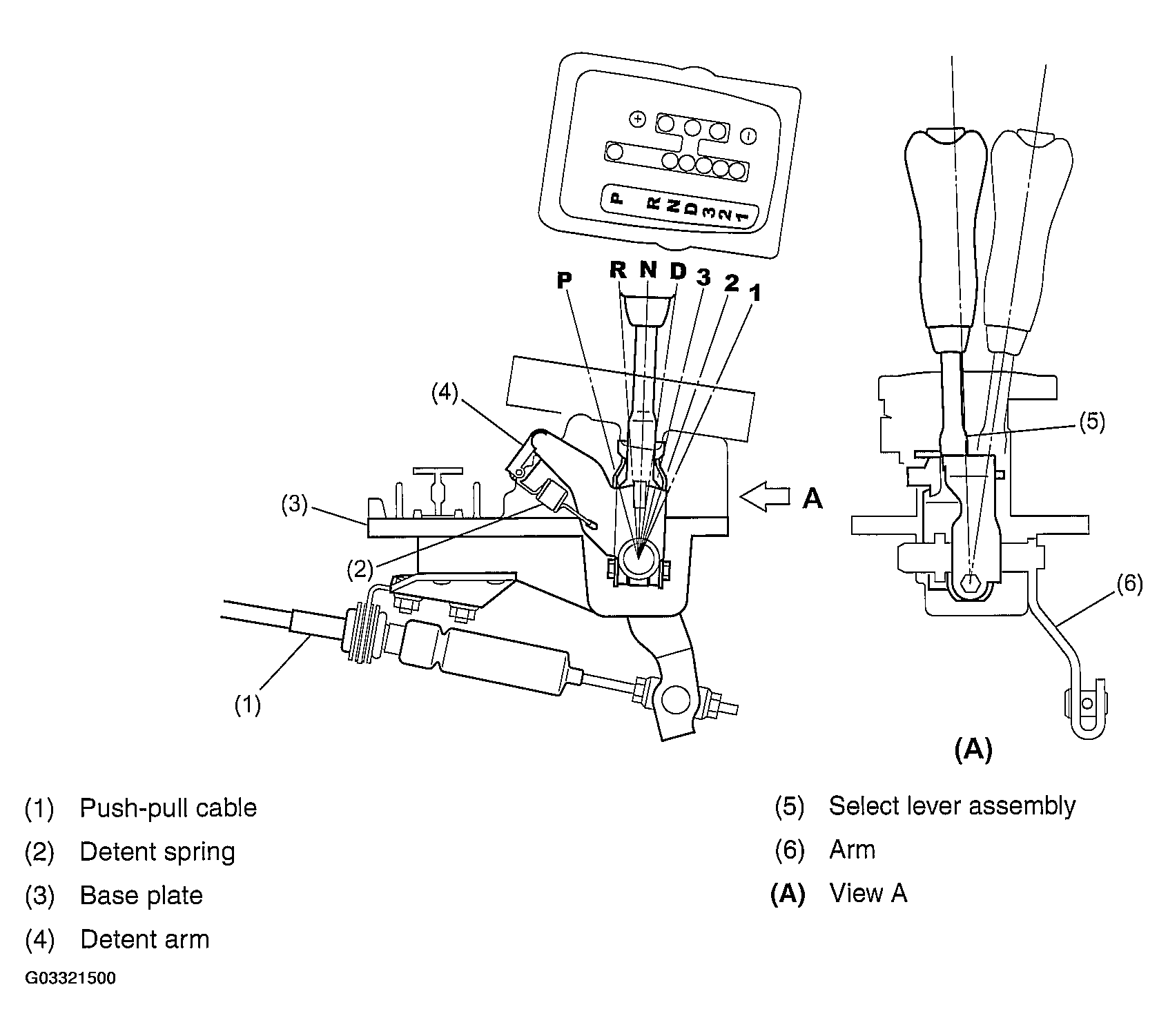 +
−
P R N D 3 2 1

P R N D 3 2 1

(4)

(3)

(2)

(1)

A

(5)

(6)

(A)

(1) Push-pull cable
(2) Detent spring
(3) Base plate
(4) Detent arm

(5) Select lever assembly
(6) Arm
(A) View A

G03321500