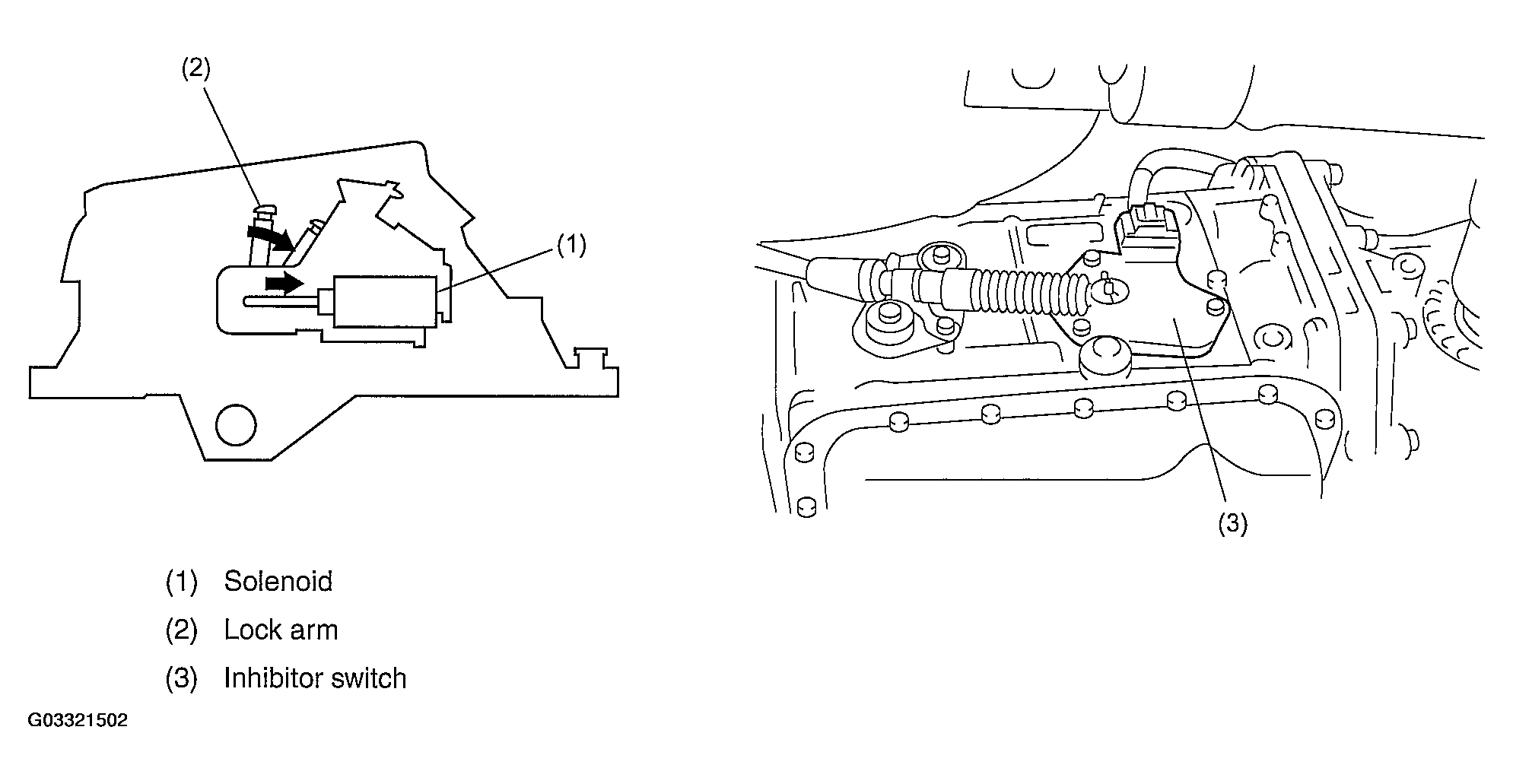 (2)

(1)

(3)

(1) Solenoid

(2) Lock arm

(3) Inhibitor switch

G03321502