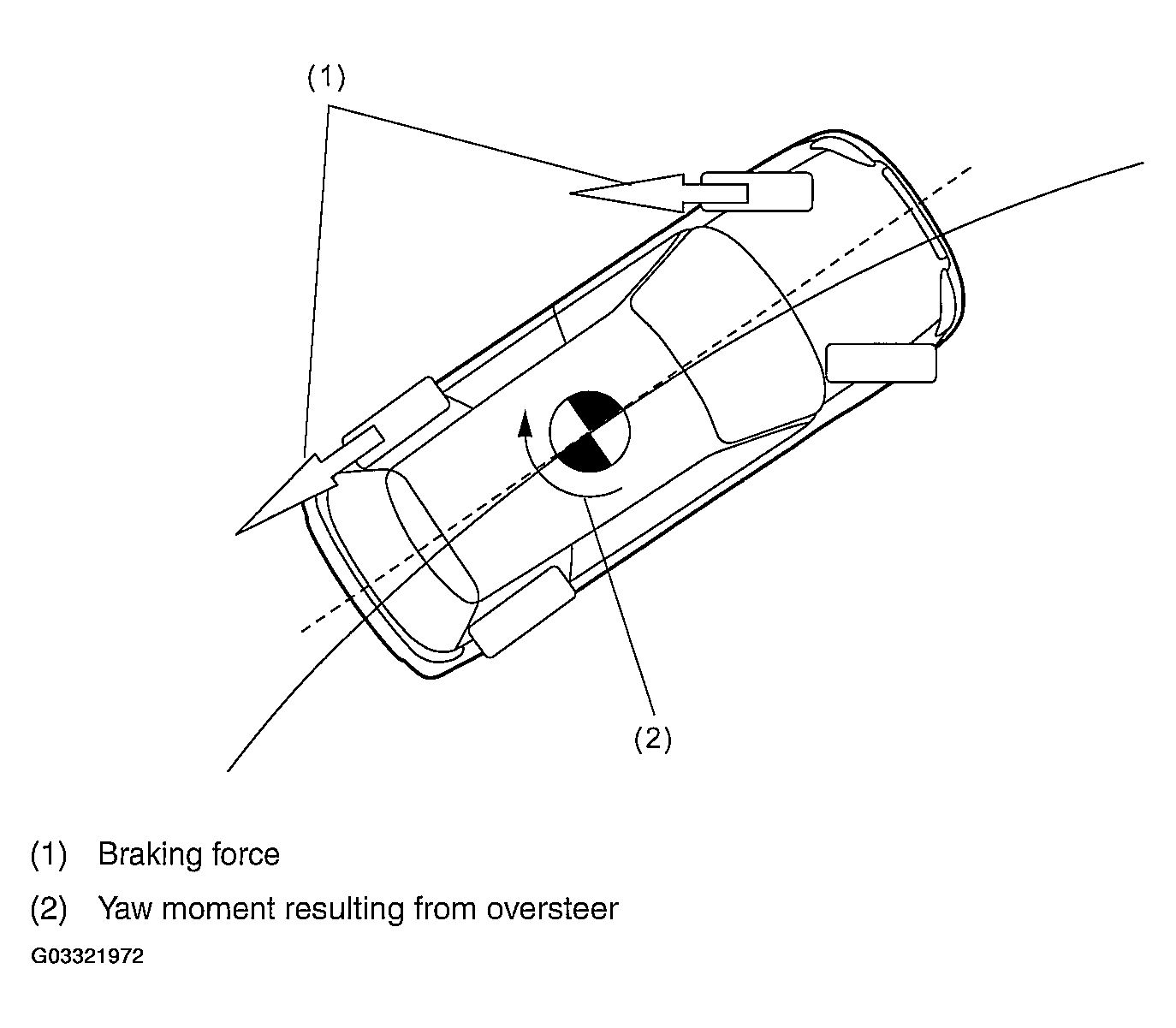 (1)

(2)

(1) Braking force

(2) Yaw moment resulting from oversteer

G03321972