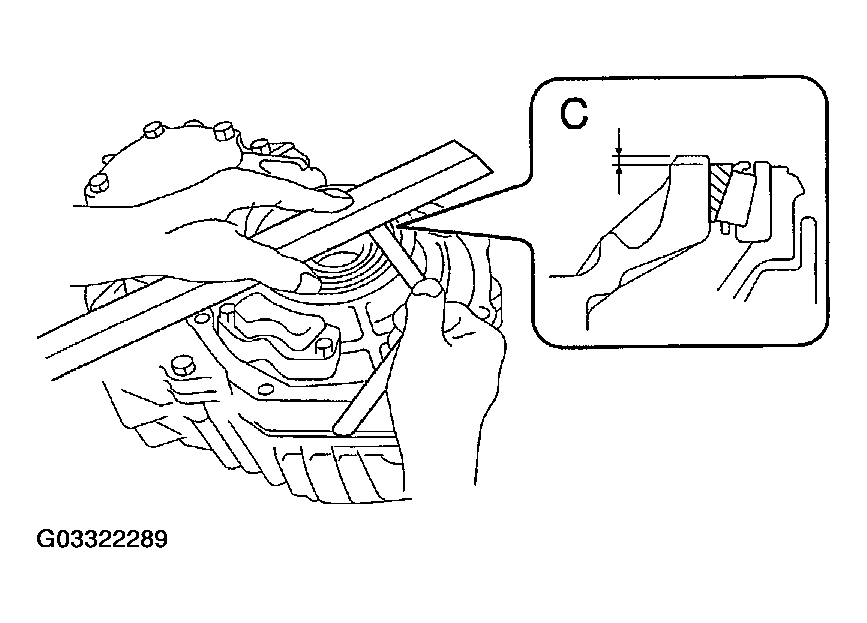 C

G03322289