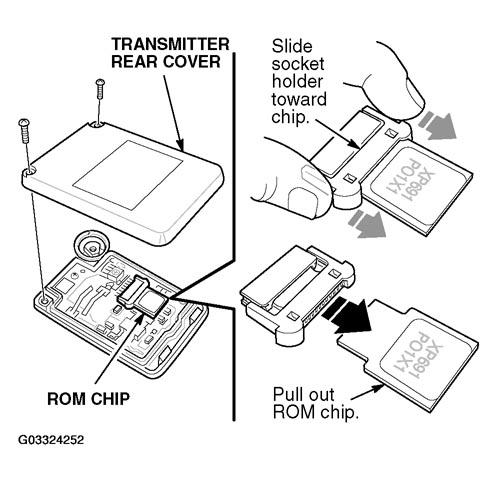 TRANSMITTER REAR COVER

Slide socket holder toward chip.

XP691 PO1X1

XP691 PO1X1

ROM CHIP

Pull out ROM chip.

G03324252