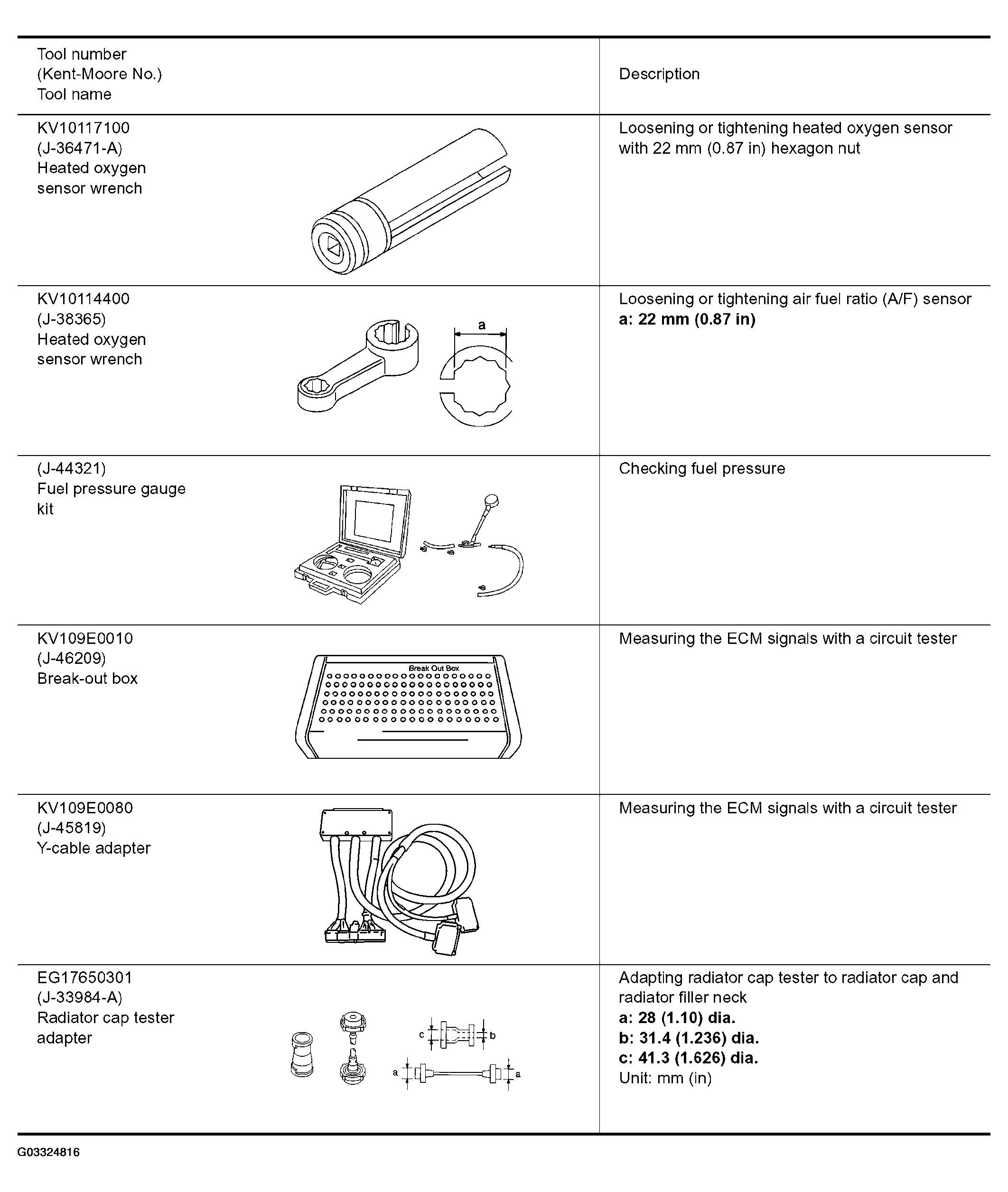 | Tool number (Kent-Moore No.) Tool name | Description |
|---|---|
| KV10117100 (J-36471-A) Heated oxygen sensor wrench | Loosening or tightening heated oxygen sensor with 22 mm (0.87 in) hexagon nut |
| KV10114400 (J-38365) Heated oxygen sensor wrench a | Loosening or tightening air fuel ratio (A/F) sensor **a: 22 mm (0.87 in)** |
| (J-44321) Fuel pressure gauge kit | Checking fuel pressure |
| KV109E0010 (J-46209) Break-out box Break Out Box | Measuring the ECM signals with a circuit tester |
| KV109E0080 (J-45819) Y-cable adapter | Measuring the ECM signals with a circuit tester |
| EG17650301 (J-33984-A) Radiator cap tester adapter c b a a | Adapting radiator cap tester to radiator cap and radiator filler neck **a: 28 (1.10) dia.** **b: 31.4 (1.236) dia.** **c: 41.3 (1.626) dia.** Unit: mm (in) |

G03324816