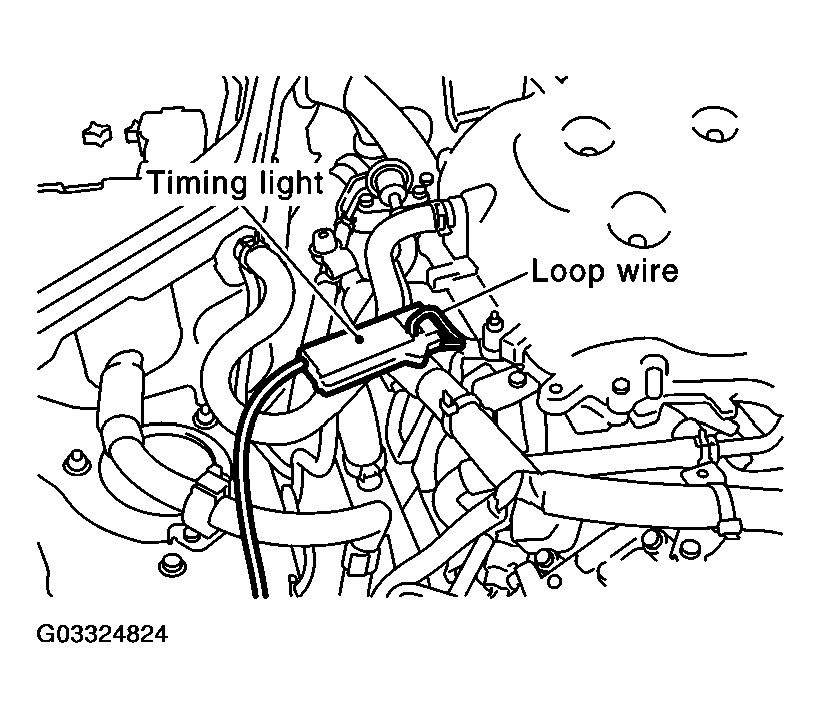 Timing light

Loop wire

G03324824