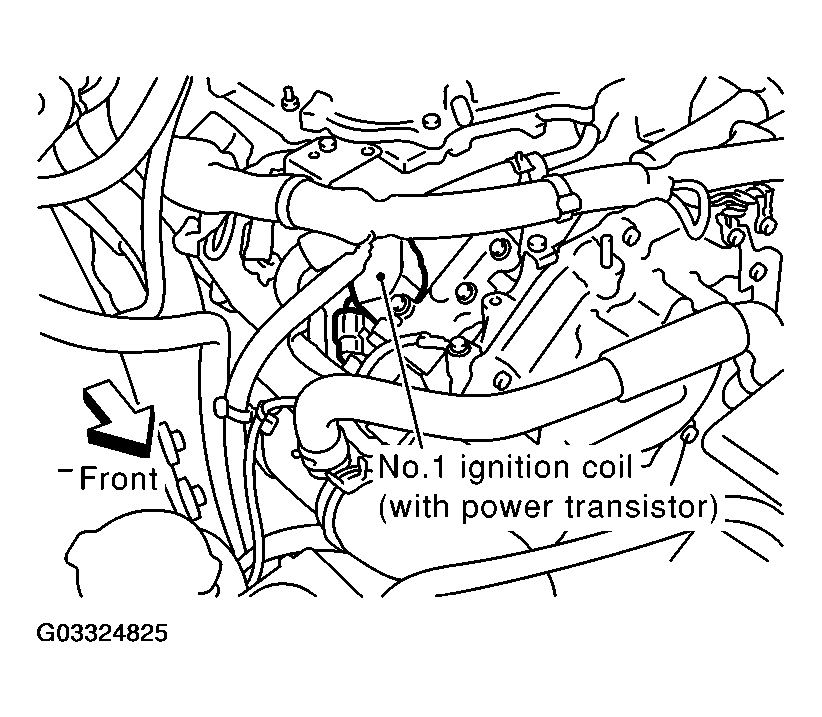 Front

No.1 ignition coil
(with power transistor)

G03324825